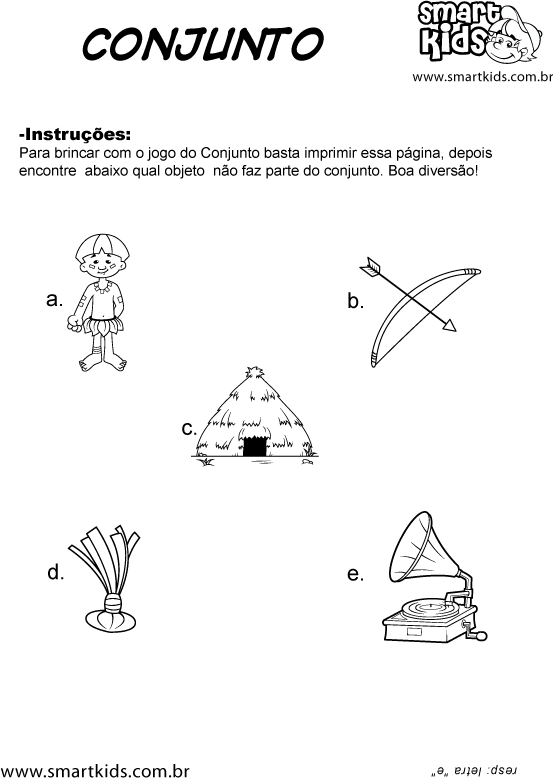 CONJUNTO

smart Kids
www.smartkids.com.br

-Instruções:
Para brincar com o jogo do Conjunto basta imprimir essa página, depois encontre abaixo qual objeto não faz parte do conjunto. Boa diversão!

a.

b.

c.

d.

e.

www.smartkids.com.br

resp: letra "e"