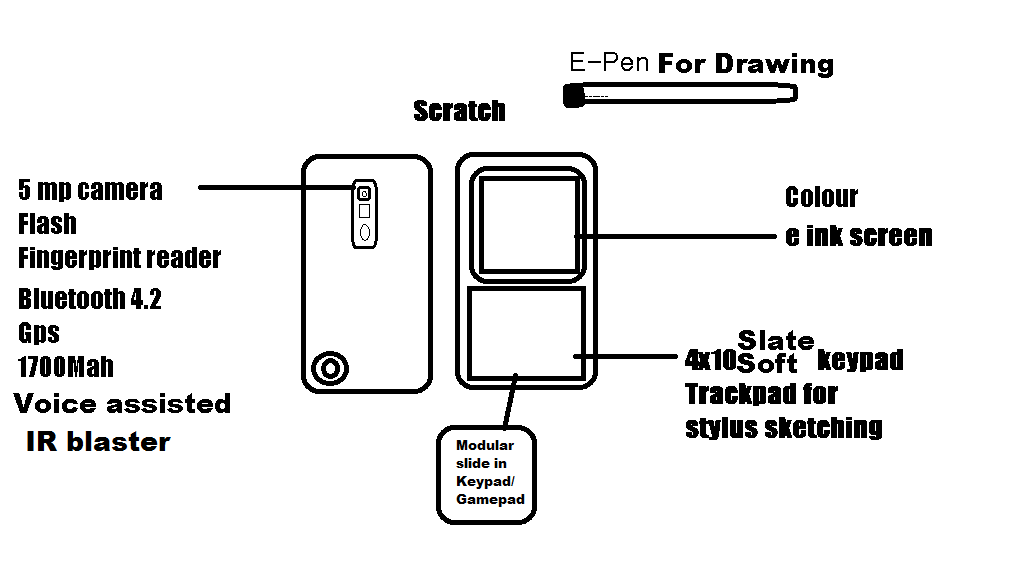 E-Pen For Drawing

Scratch

5 mp camera
Flash
Fingerprint reader
Bluetooth 4.2
Gps
1700Mah
Voice assisted
IR blaster

Colour
e ink screen

4x10 Slate Soft keypad
Trackpad for
stylus sketching

Modular slide in Keypad/ Gamepad