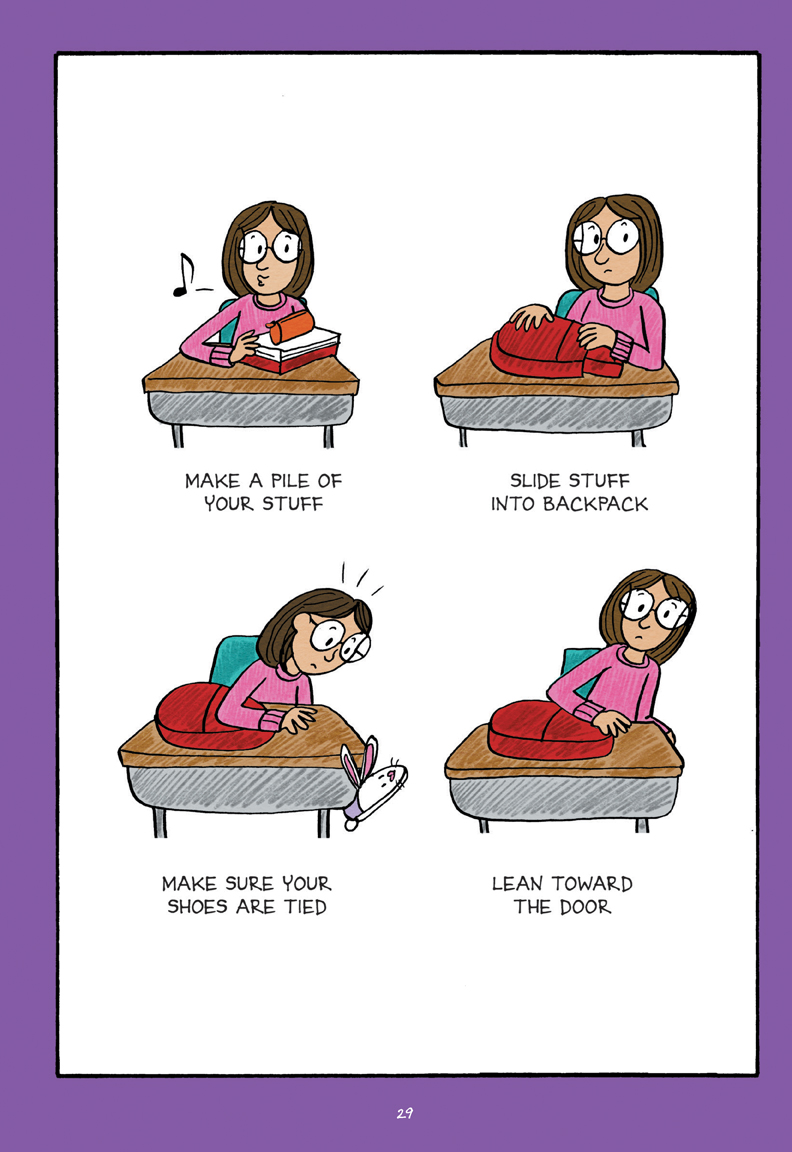 MAKE A PILE OF YOUR STUFF

SLIDE STUFF INTO BACKPACK

MAKE SURE YOUR SHOES ARE TIED

LEAN TOWARD THE DOOR

29