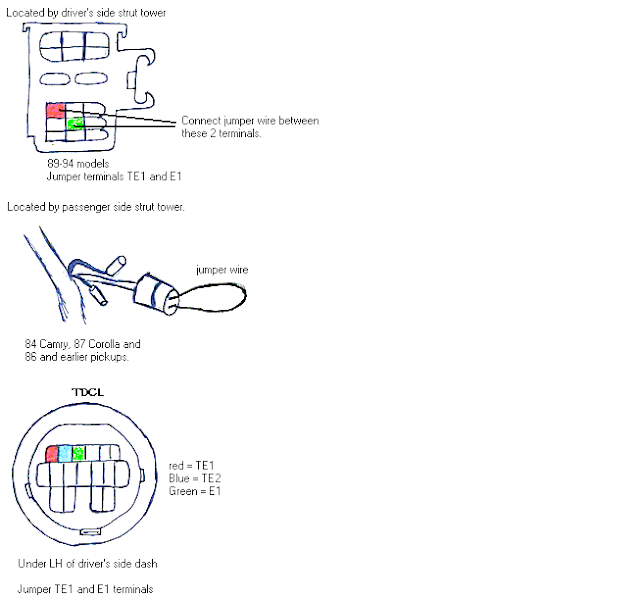 Located by driver's side strut tower

Connect jumper wire between these 2 terminals.

89-94 models
Jumper terminals TE1 and E1

Located by passenger side strut tower.

jumper wire

84 Camry, 87 Corolla and 86 and earlier pickups.

TDCL

red = TE1
Blue = TE2
Green = E1

Under LH of driver's side dash

Jumper TE1 and E1 terminals