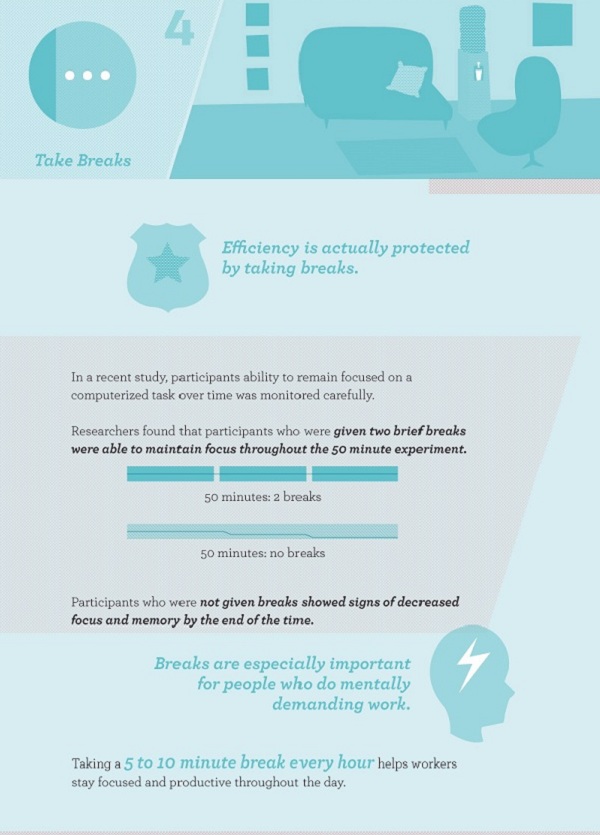 4

Take Breaks

Efficiency is actually protected by taking breaks.

In a recent study, participants ability to remain focused on a computerized task over time was monitored carefully.

Researchers found that participants who were given two brief breaks were able to maintain focus throughout the 50 minute experiment.

50 minutes: 2 breaks

50 minutes: no breaks

Participants who were not given breaks showed signs of decreased focus and memory by the end of the time.

Breaks are especially important for people who do mentally demanding work.

Taking a 5 to 10 minute break every hour helps workers stay focused and productive throughout the day.