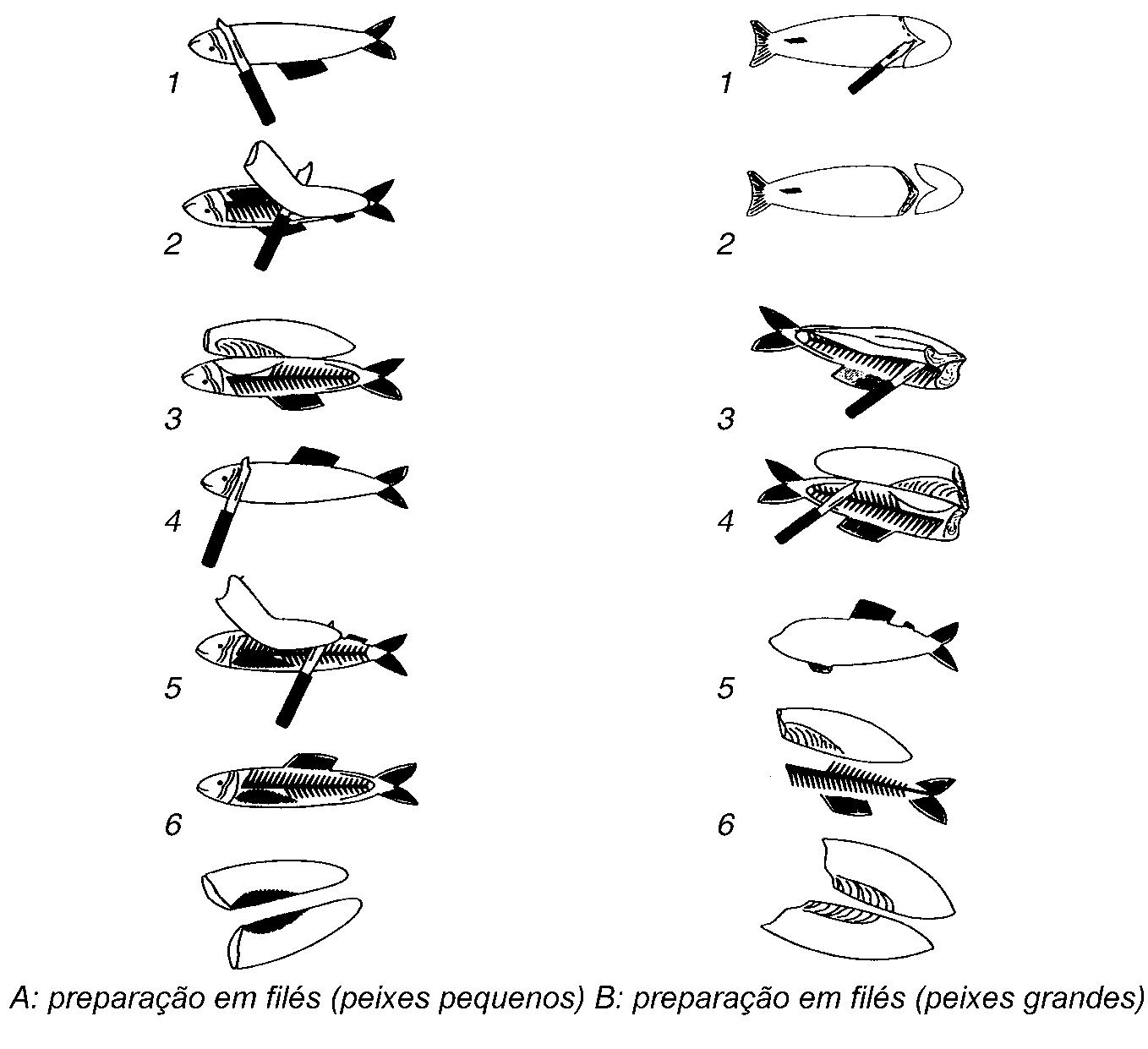 1
2
3
4
5
6

1
2
3
4
5
6

A: preparação em filés (peixes pequenos) B: preparação em filés (peixes grandes)