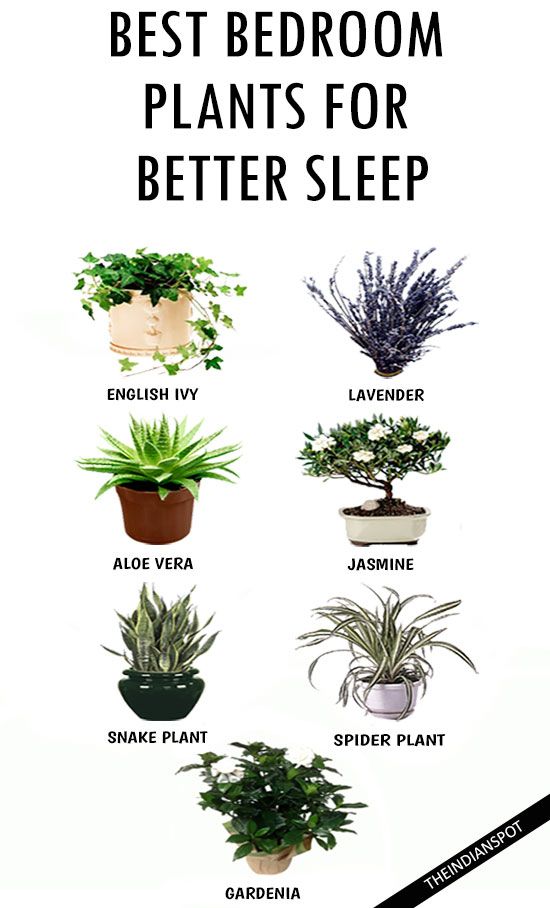 BEST BEDROOM PLANTS FOR BETTER SLEEP

ENGLISH IVY

LAVENDER

ALOE VERA

JASMINE

SNAKE PLANT

SPIDER PLANT

GARDENIA

THEINDIANSPOT