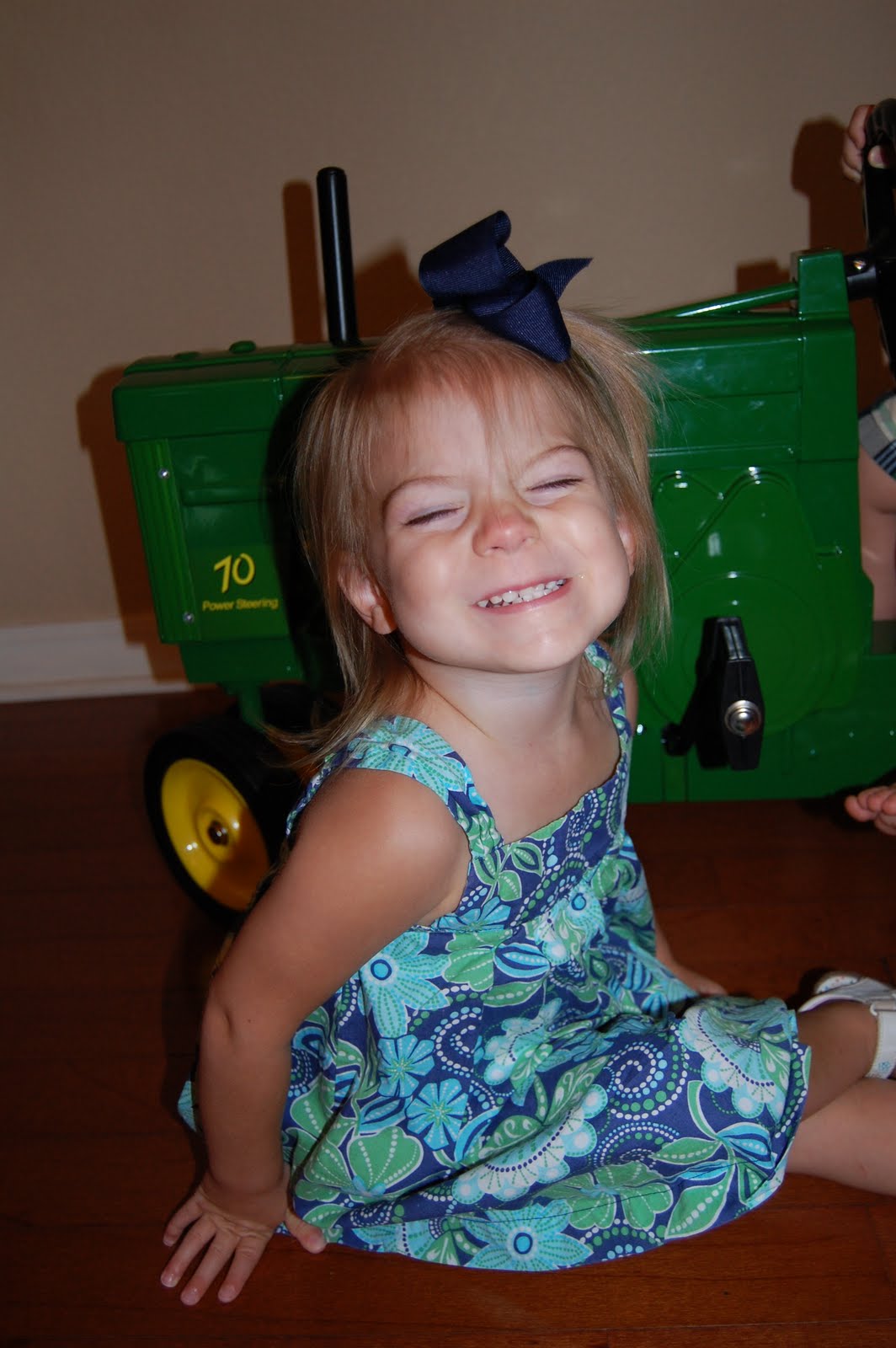 70
Power Steering