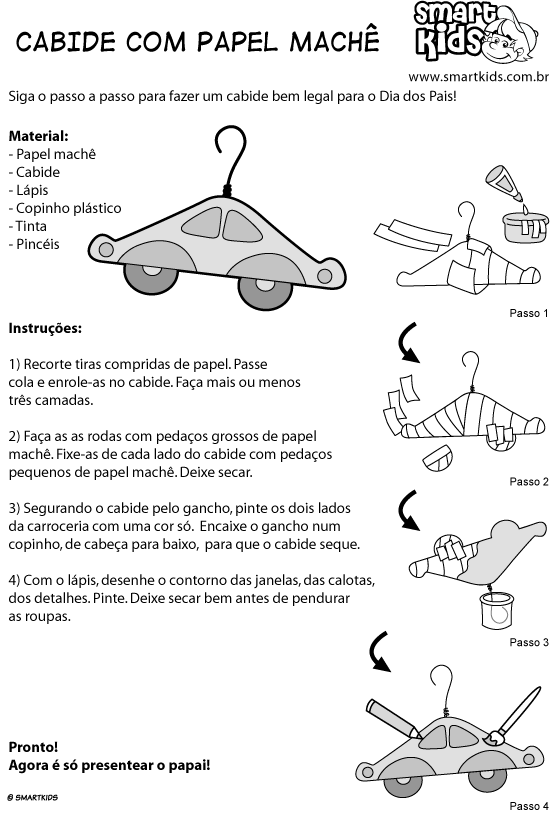 CABIDE COM PAPEL MACHÊ

smart Kids

www.smartkids.com.br

Siga o passo a passo para fazer um cabide bem legal para o Dia dos Pais!

Material:
- Papel machê
- Cabide
- Lápis
- Copinho plástico
- Tinta
- Pincéis

Passo 1

Instruções:

1) Recorte tiras compridas de papel. Passe cola e enrole-as no cabide. Faça mais ou menos três camadas.

2) Faça as as rodas com pedaços grossos de papel machê. Fixe-as de cada lado do cabide com pedaços pequenos de papel machê. Deixe secar.

Passo 2

3) Segurando o cabide pelo gancho, pinte os dois lados da carroceria com uma cor só. Encaixe o gancho num copinho, de cabeça para baixo, para que o cabide seque.

4) Com o lápis, desenhe o contorno das janelas, das calotas, dos detalhes. Pinte. Deixe secar bem antes de pendurar as roupas.

Passo 3

Pronto!
Agora é só presentear o papai!

© SMARTKIDS

Passo 4