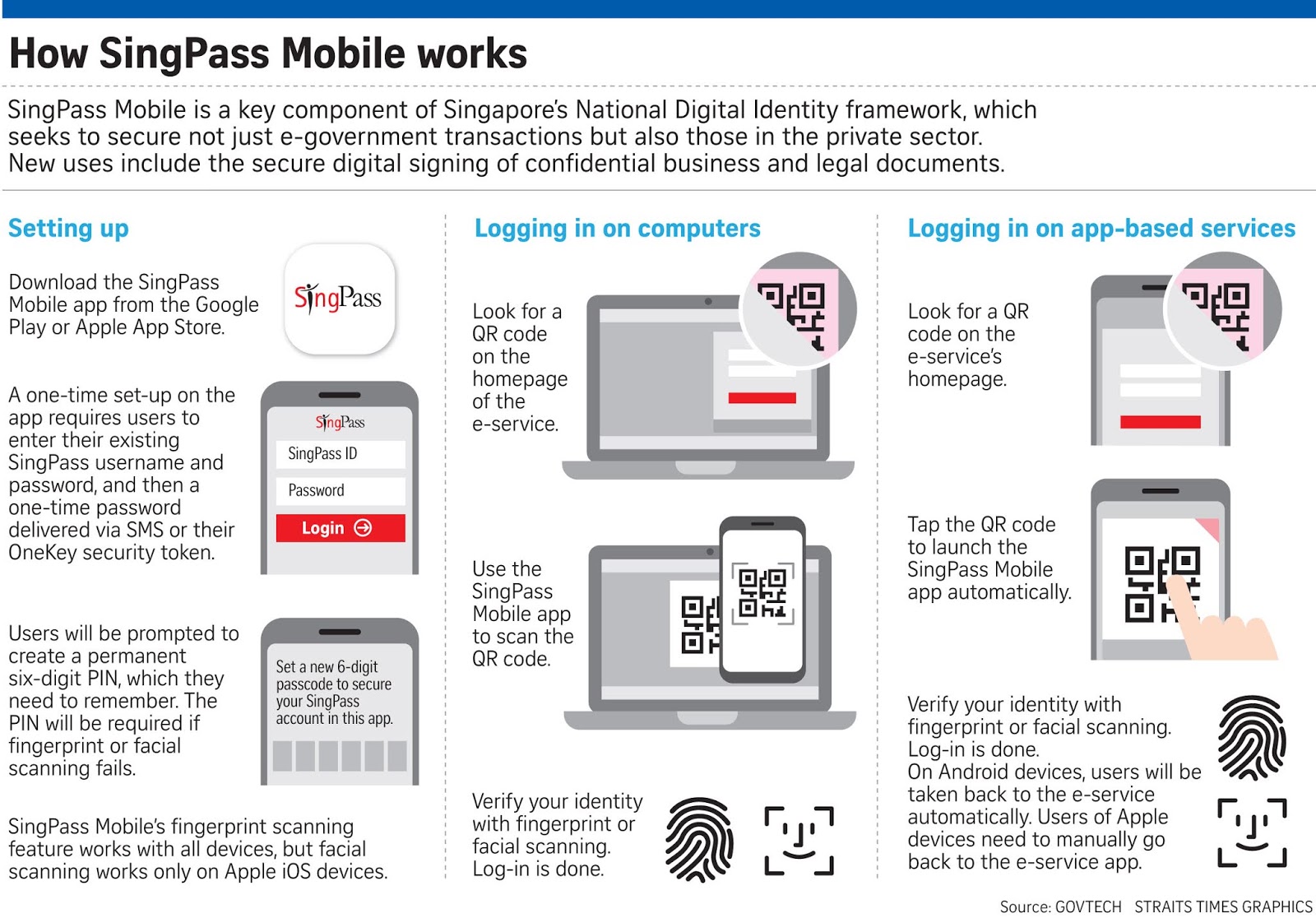 How SingPass Mobile works

SingPass Mobile is a key component of Singapore's National Digital Identity framework, which seeks to secure not just e-government transactions but also those in the private sector. New uses include the secure digital signing of confidential business and legal documents.

Setting up

Download the SingPass Mobile app from the Google Play or Apple App Store.

SingPass

A one-time set-up on the app requires users to enter their existing SingPass username and password, and then a one-time password delivered via SMS or their OneKey security token.

SingPass
SingPass ID
Password
Login

Users will be prompted to create a permanent six-digit PIN, which they need to remember. The PIN will be required if fingerprint or facial scanning fails.

Set a new 6-digit passcode to secure your SingPass account in this app.

SingPass Mobile's fingerprint scanning feature works with all devices, but facial scanning works only on Apple iOS devices.

Logging in on computers

Look for a QR code on the homepage of the e-service.

Use the SingPass Mobile app to scan the QR code.

Verify your identity with fingerprint or facial scanning. Log-in is done.

Logging in on app-based services

Look for a QR code on the e-service's homepage.

Tap the QR code to launch the SingPass Mobile app automatically.

Verify your identity with fingerprint or facial scanning. Log-in is done. On Android devices, users will be taken back to the e-service automatically. Users of Apple devices need to manually go back to the e-service app.

Source: GOVTECH STRAITS TIMES GRAPHICS