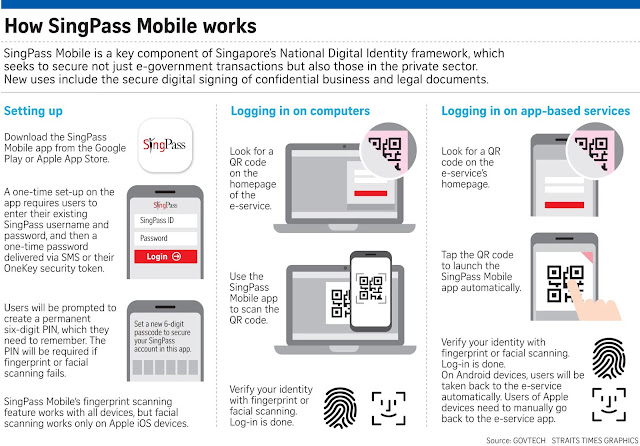 How SingPass Mobile works

SingPass Mobile is a key component of Singapore's National Digital Identity framework, which seeks to secure not just e-government transactions but also those in the private sector. New uses include the secure digital signing of confidential business and legal documents.

Setting up

Download the SingPass Mobile app from the Google Play or Apple App Store.

SingPass

A one-time set-up on the app requires users to enter their existing SingPass username and password, and then a one-time password delivered via SMS or their OneKey security token.

SingPass
SingPass ID
Password
Login

Users will be prompted to create a permanent six-digit PIN, which they need to remember. The PIN will be required if fingerprint or facial scanning fails.

Set a new 6-digit passcode to secure your SingPass account in this app.

SingPass Mobile's fingerprint scanning feature works with all devices, but facial scanning works only on Apple iOS devices.

Logging in on computers

Look for a QR code on the homepage of the e-service.

Use the SingPass Mobile app to scan the QR code.

Verify your identity with fingerprint or facial scanning. Log-in is done.

Logging in on app-based services

Look for a QR code on the e-service's homepage.

Tap the QR code to launch the SingPass Mobile app automatically.

Verify your identity with fingerprint or facial scanning. Log-in is done. On Android devices, users will be taken back to the e-service automatically. Users of Apple devices need to manually go back to the e-service app.

Source: GOVTECH STRAITS TIMES GRAPHICS