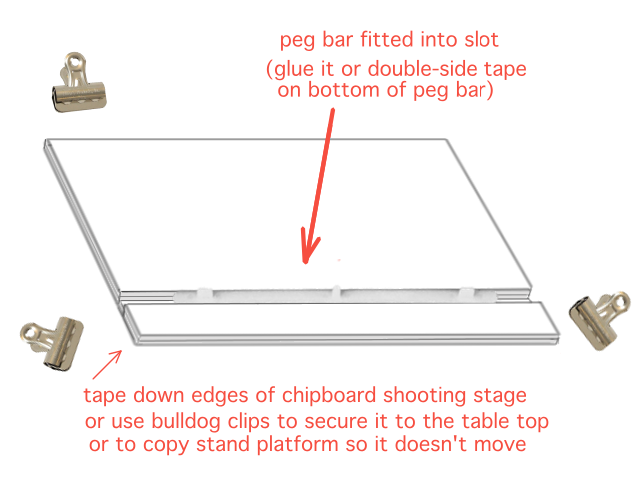 peg bar fitted into slot
(glue it or double-side tape on bottom of peg bar)

tape down edges of chipboard shooting stage or use bulldog clips to secure it to the table top or to copy stand platform so it doesn't move