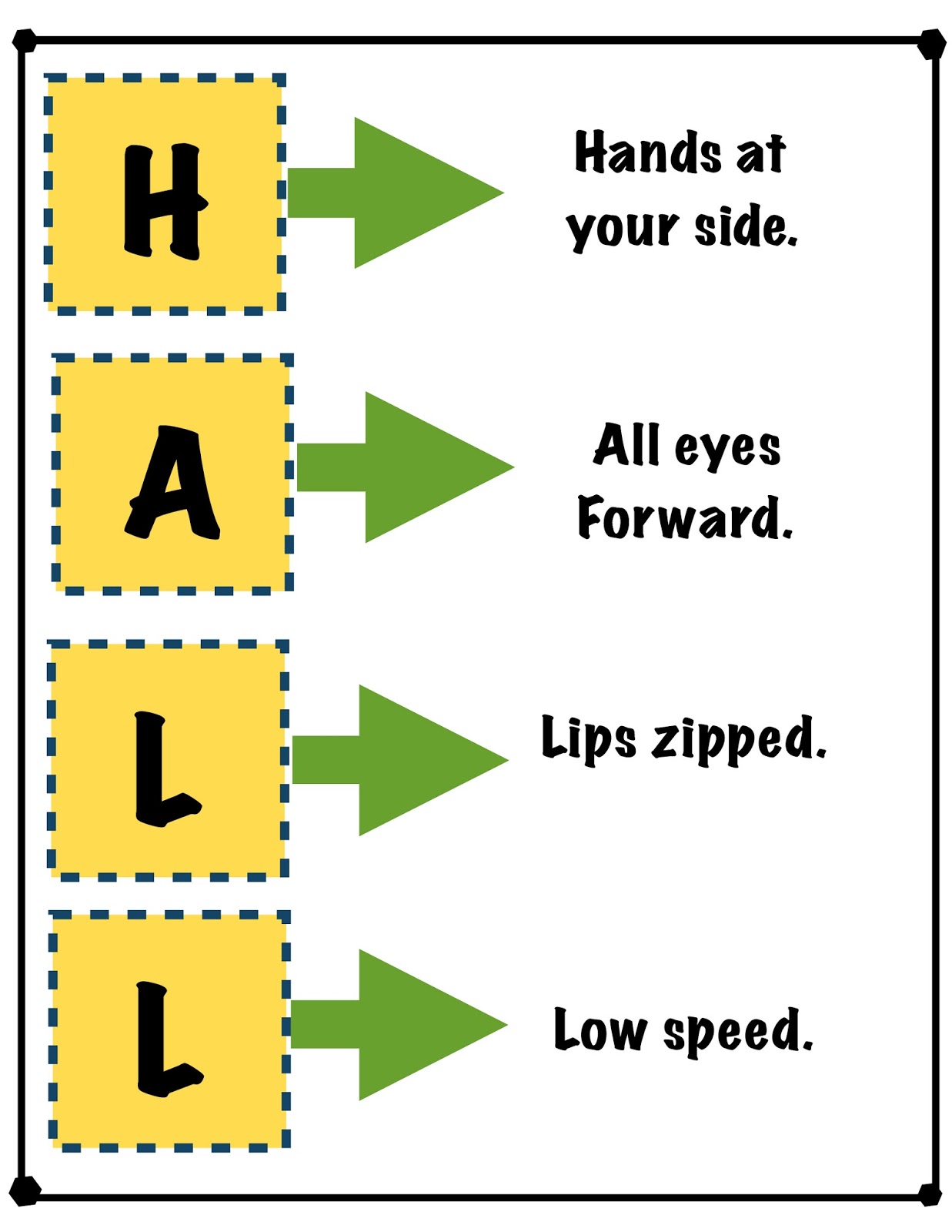 H

Hands at your side.

A

All eyes Forward.

L

Lips zipped.

L

Low speed.