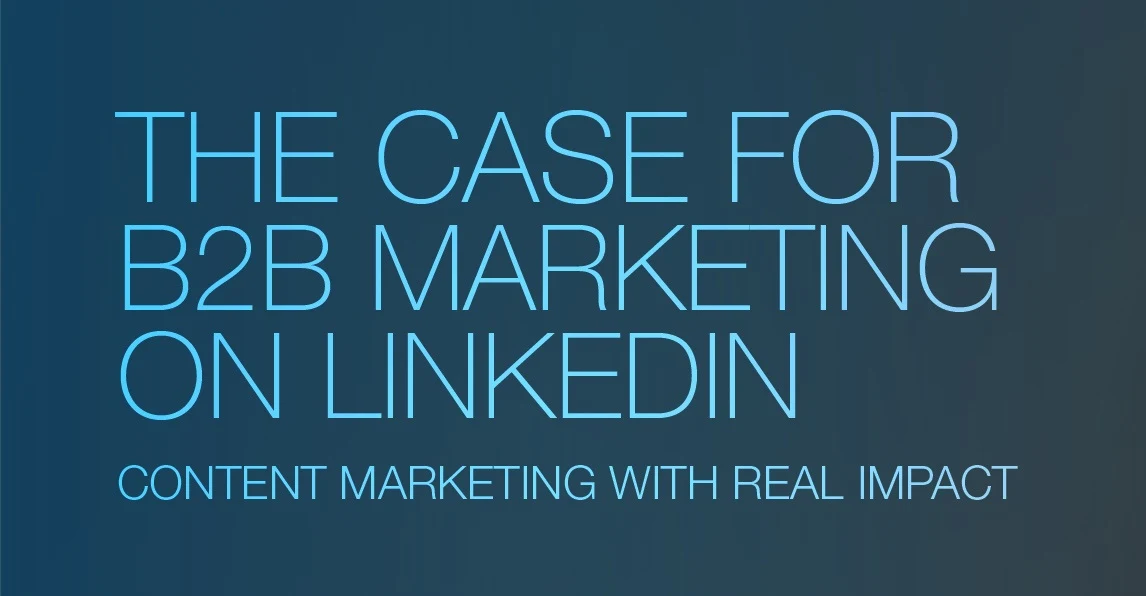 THE CASE FOR B2B MARKETING ON LINKEDIN

CONTENT MARKETING WITH REAL IMPACT