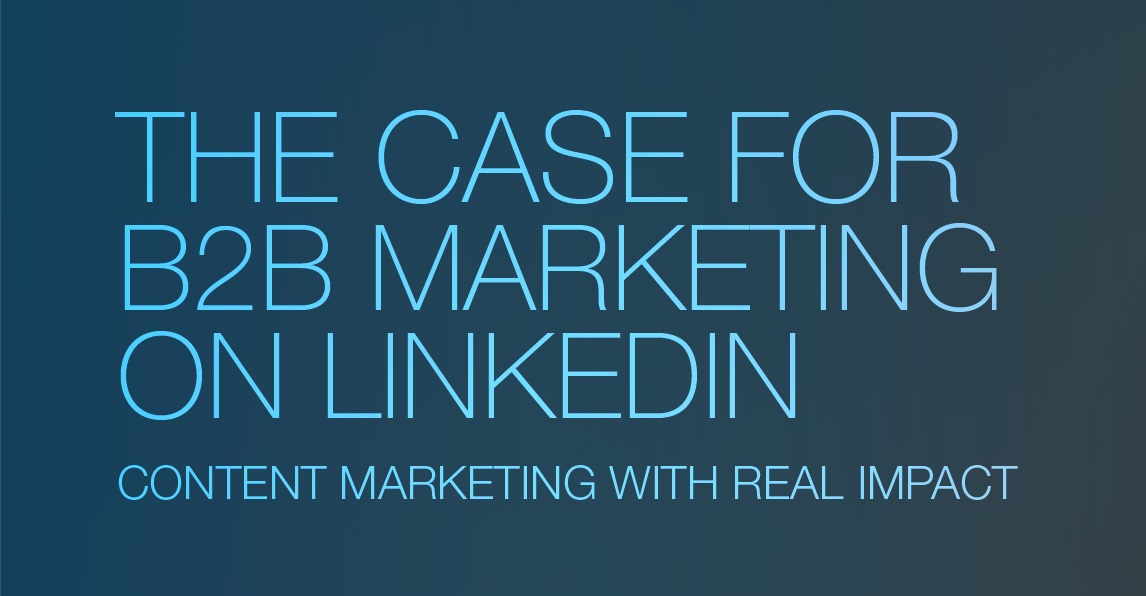 THE CASE FOR B2B MARKETING ON LINKEDIN

CONTENT MARKETING WITH REAL IMPACT