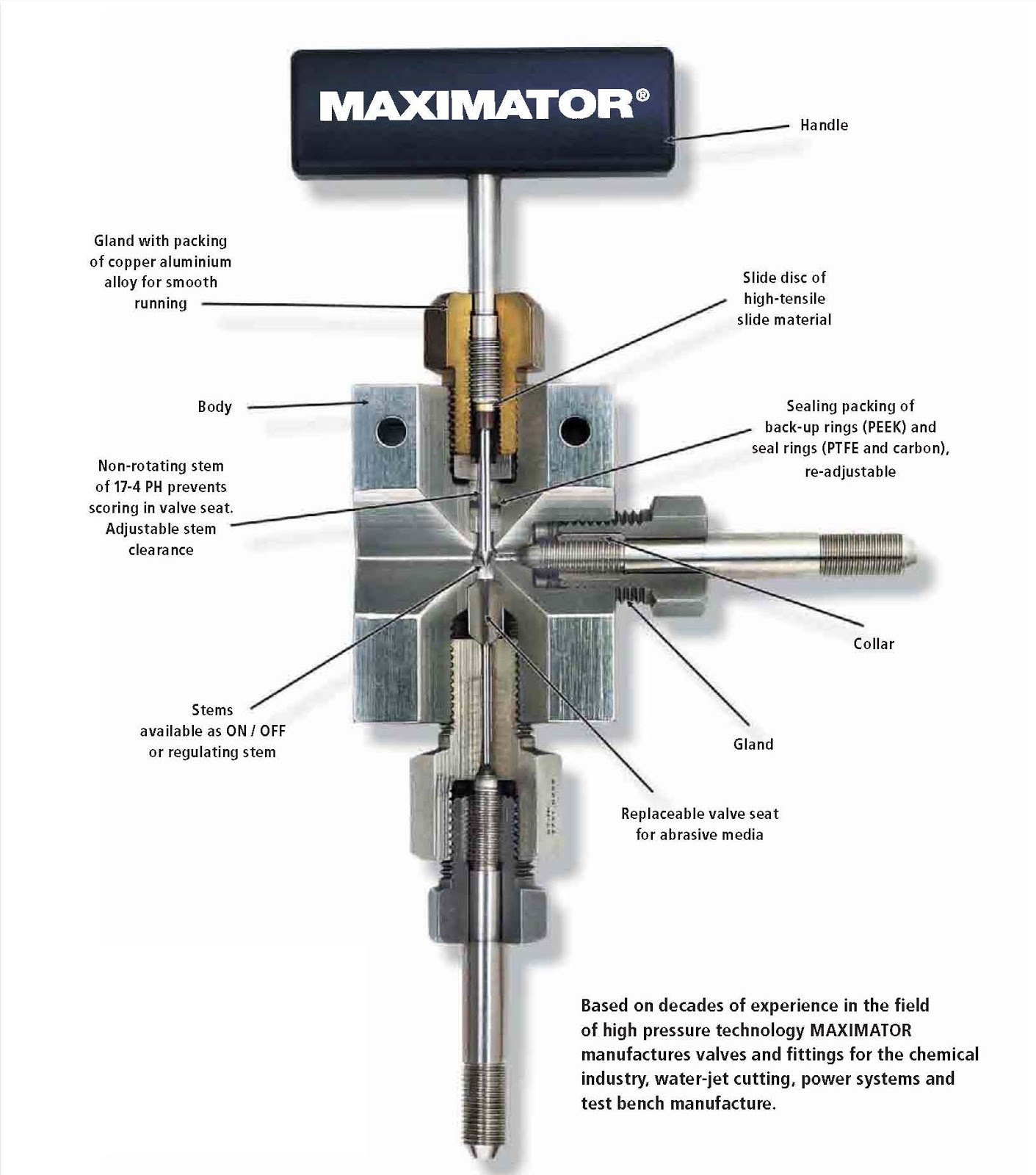 MAXIMATOR®

Handle

Gland with packing of copper aluminium alloy for smooth running

Slide disc of high-tensile slide material

Body

Sealing packing of back-up rings (PEEK) and seal rings (PTFE and carbon), re-adjustable

Non-rotating stem of 17-4 PH prevents scoring in valve seat. Adjustable stem clearance

Collar

Stems available as ON / OFF or regulating stem

Gland

Replaceable valve seat for abrasive media

Based on decades of experience in the field of high pressure technology MAXIMATOR manufactures valves and fittings for the chemical industry, water-jet cutting, power systems and test bench manufacture.