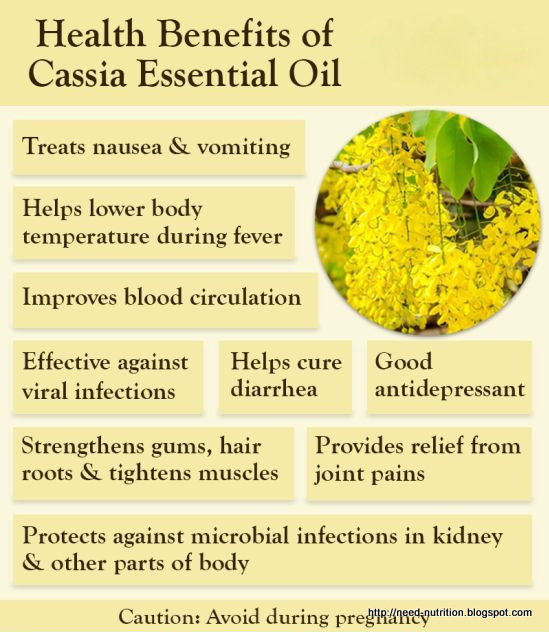 Health Benefits of Cassia Essential Oil

Treats nausea & vomiting

Helps lower body temperature during fever

Improves blood circulation

Effective against viral infections

Helps cure diarrhea

Good antidepressant

Strengthens gums, hair roots & tightens muscles

Provides relief from joint pains

Protects against microbial infections in kidney & other parts of body

Caution: Avoid during pregnancy

http://need-nutrition.blogspot.com