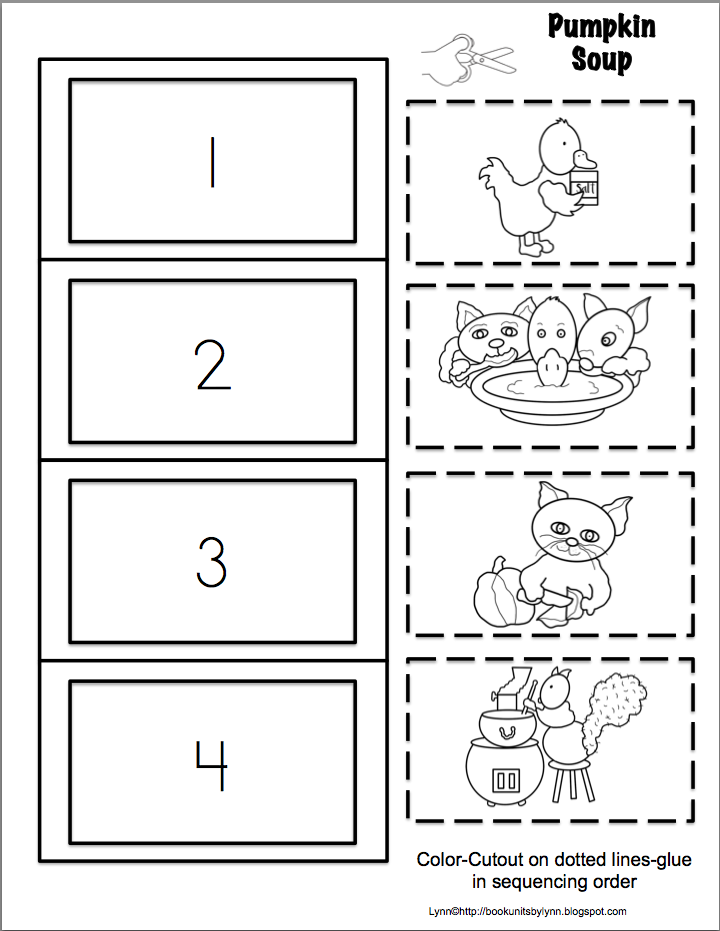 Pumpkin Soup

1

2

3

4

Salt

Color-Cutout on dotted lines-glue in sequencing order

Lynn©http://bookunitsbylynn.blogspot.com