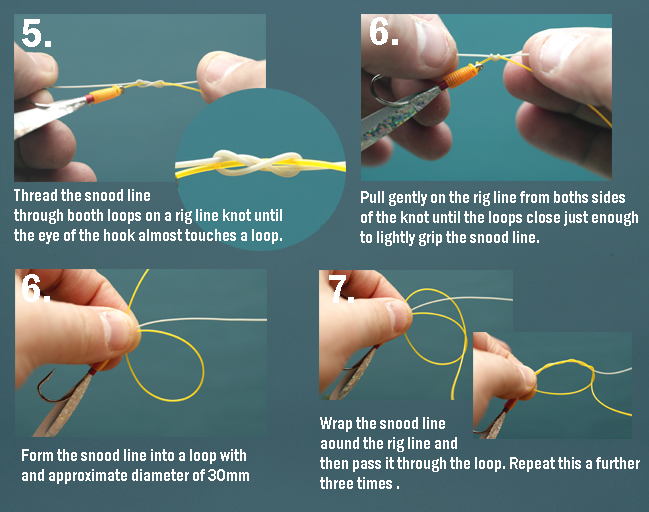 5.

Thread the snood line through booth loops on a rig line knot until the eye of the hook almost touches a loop.

6.

Pull gently on the rig line from boths sides of the knot until the loops close just enough to lightly grip the snood line.

6.

Form the snood line into a loop with and approximate diameter of 30mm

7.

Wrap the snood line aound the rig line and then pass it through the loop. Repeat this a further three times .