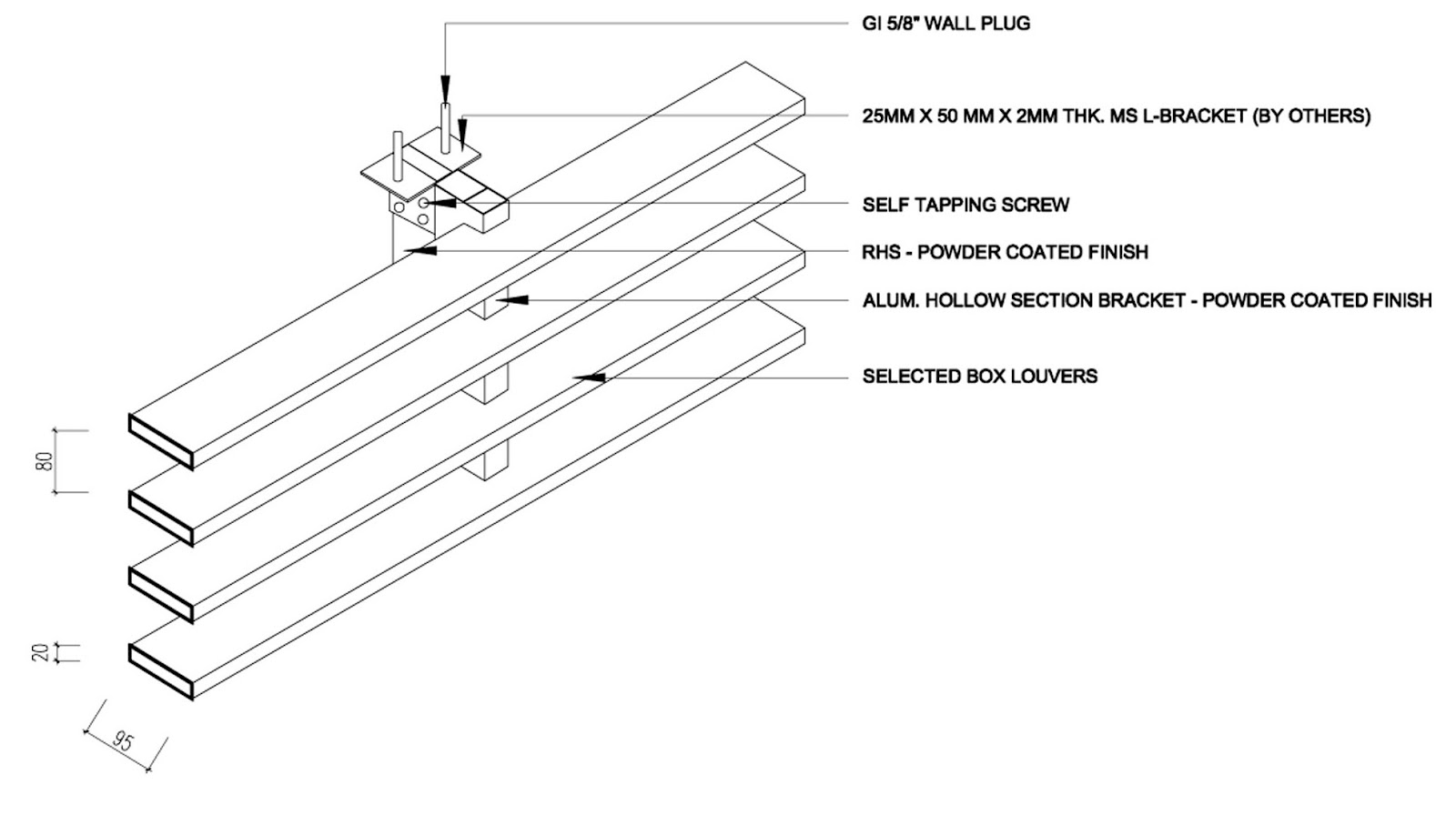 GI 5/8" WALL PLUG

25MM X 50 MM X 2MM THK. MS L-BRACKET (BY OTHERS)

SELF TAPPING SCREW

RHS - POWDER COATED FINISH

ALUM. HOLLOW SECTION BRACKET - POWDER COATED FINISH

SELECTED BOX LOUVERS

80

20

95