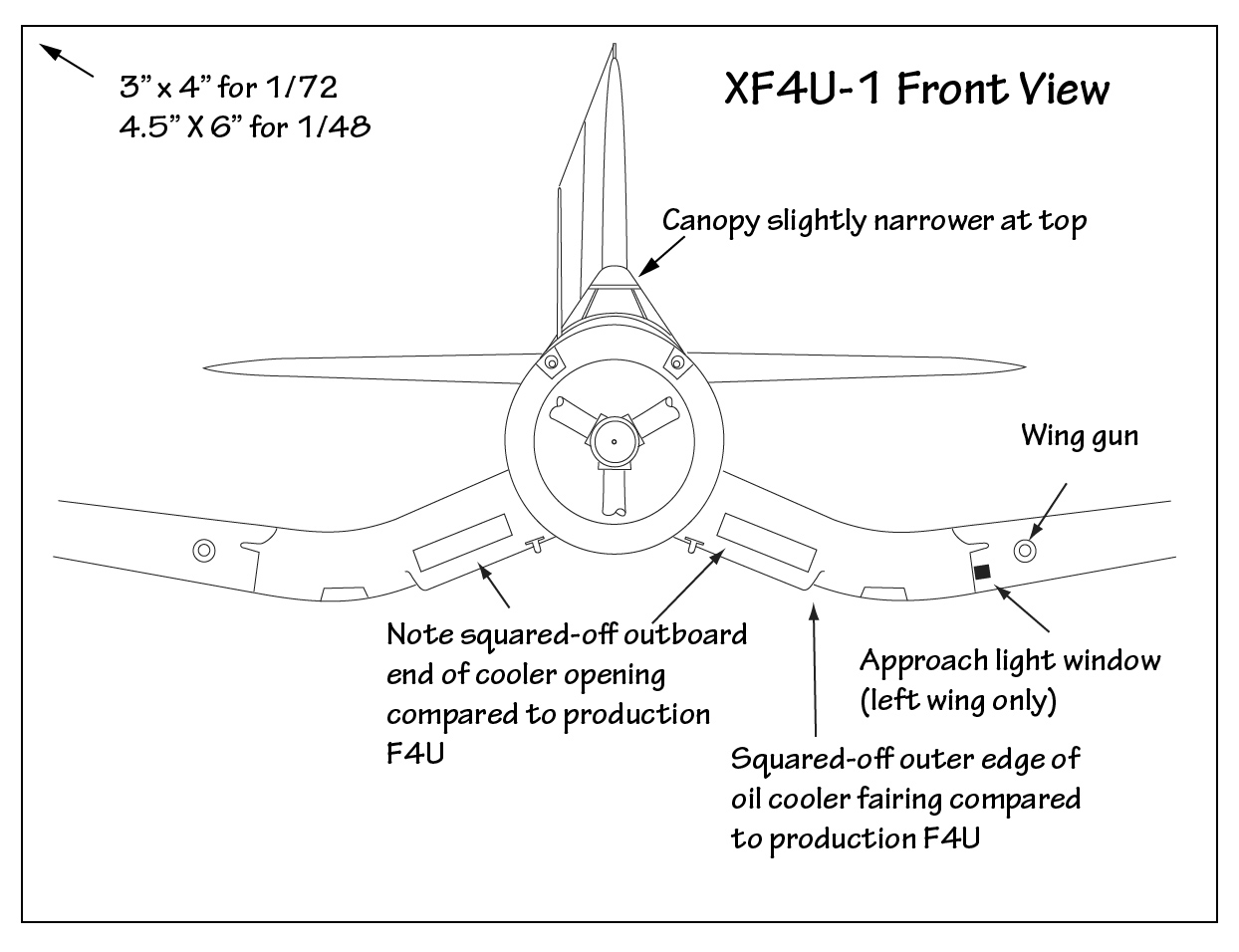 3" x 4" for 1/72
4.5" X 6" for 1/48

XF4U-1 Front View

Canopy slightly narrower at top

Wing gun

Note squared-off outboard end of cooler opening compared to production F4U

Approach light window (left wing only)

Squared-off outer edge of oil cooler fairing compared to production F4U