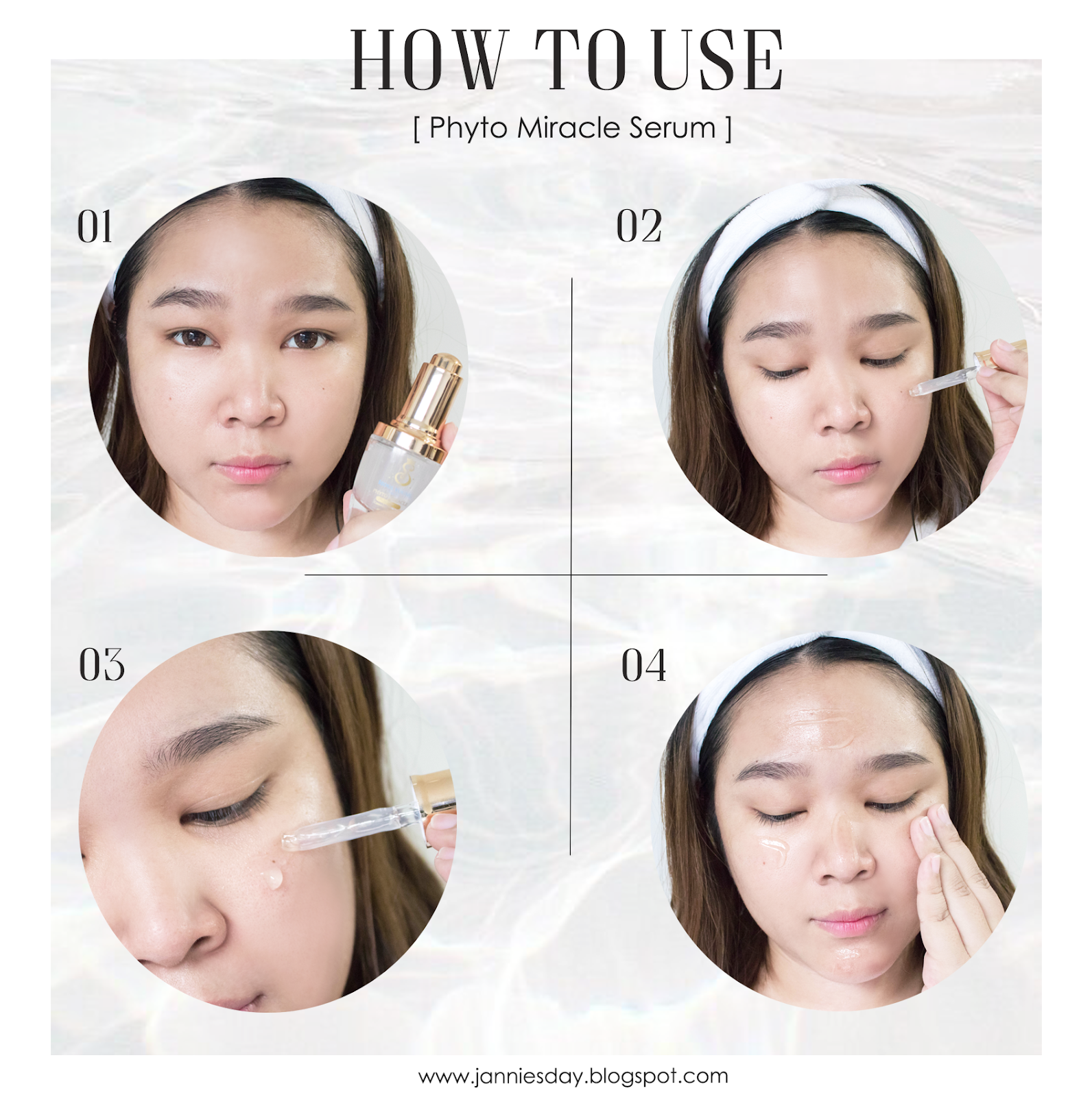 HOW TO USE
[ Phyto Miracle Serum ]

01

02

03

04

www.janniesday.blogspot.com