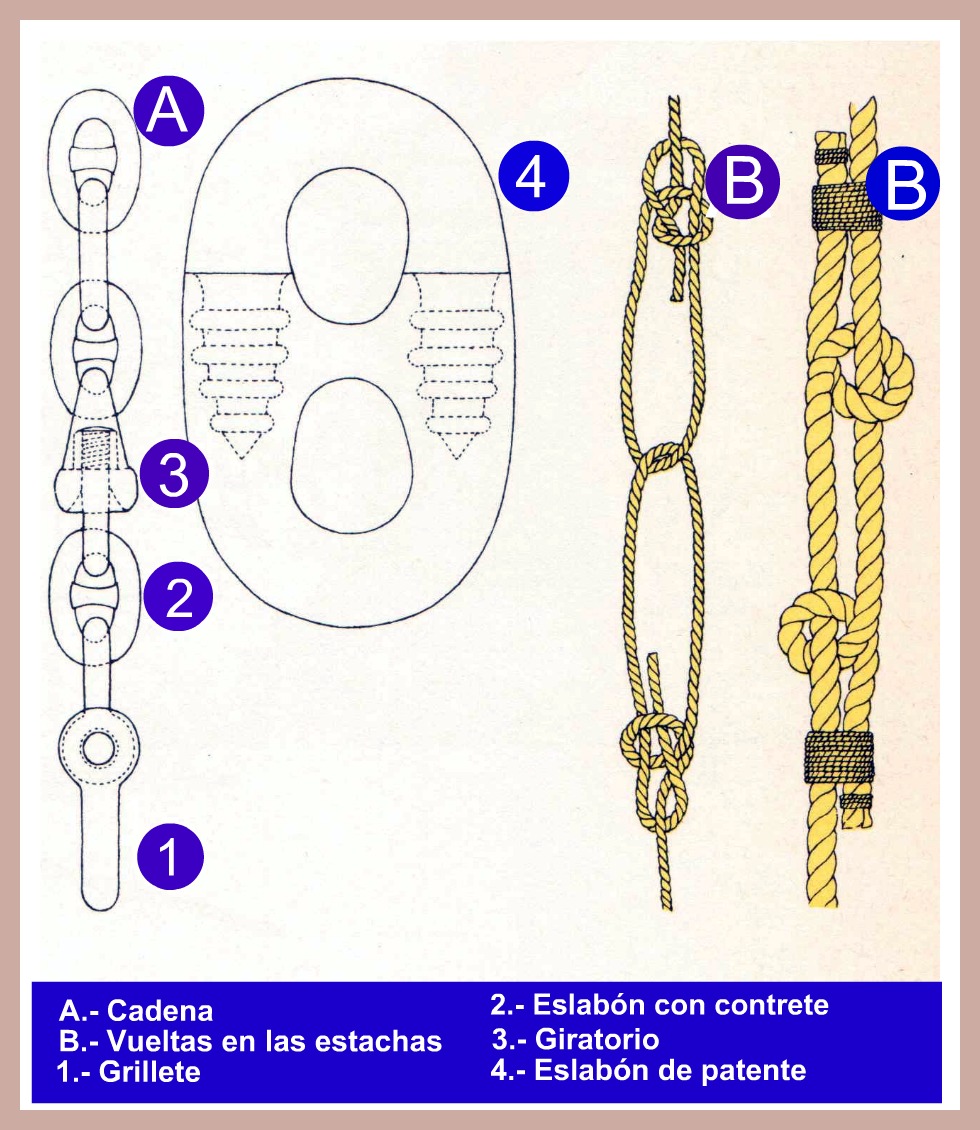 A

4

B

B

3

2

1

A.- Cadena
B.- Vueltas en las estachas
1.- Grillete

2.- Eslabón con contrete
3.- Giratorio
4.- Eslabón de patente