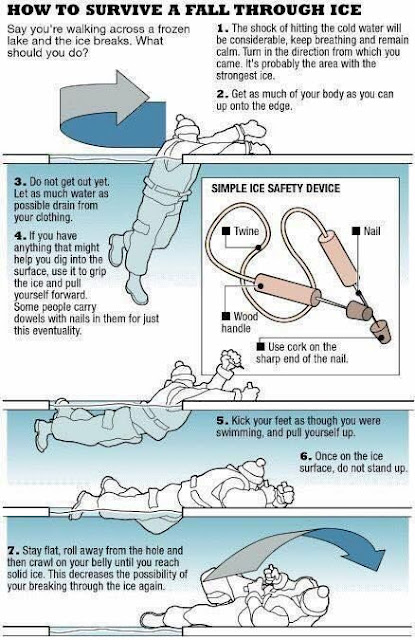 HOW TO SURVIVE A FALL THROUGH ICE

Say you're walking across a frozen lake and the ice breaks. What should you do?

1. The shock of hitting the cold water will be considerable, keep breathing and remain calm. Turn in the direction from which you came. It's probably the area with the strongest ice.

2. Get as much of your body as you can up onto the edge.

3. Do not get out yet. Let as much water as possible drain from your clothing.

4. If you have anything that might help you dig into the surface, use it to grip the ice and pull yourself forward. Some people carry dowels with nails in them for just this eventuality.

SIMPLE ICE SAFETY DEVICE

Twine

Nail

Wood handle

Use cork on the sharp end of the nail.

5. Kick your feet as though you were swimming, and pull yourself up.

6. Once on the ice surface, do not stand up.

7. Stay flat, roll away from the hole and then crawl on your belly until you reach solid ice. This decreases the possibility of your breaking through the ice again.