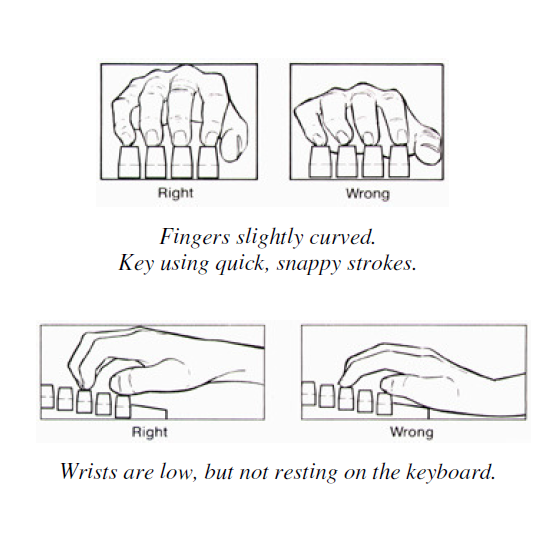 Right

Wrong

Fingers slightly curved.
Key using quick, snappy strokes.

Right

Wrong

Wrists are low, but not resting on the keyboard.