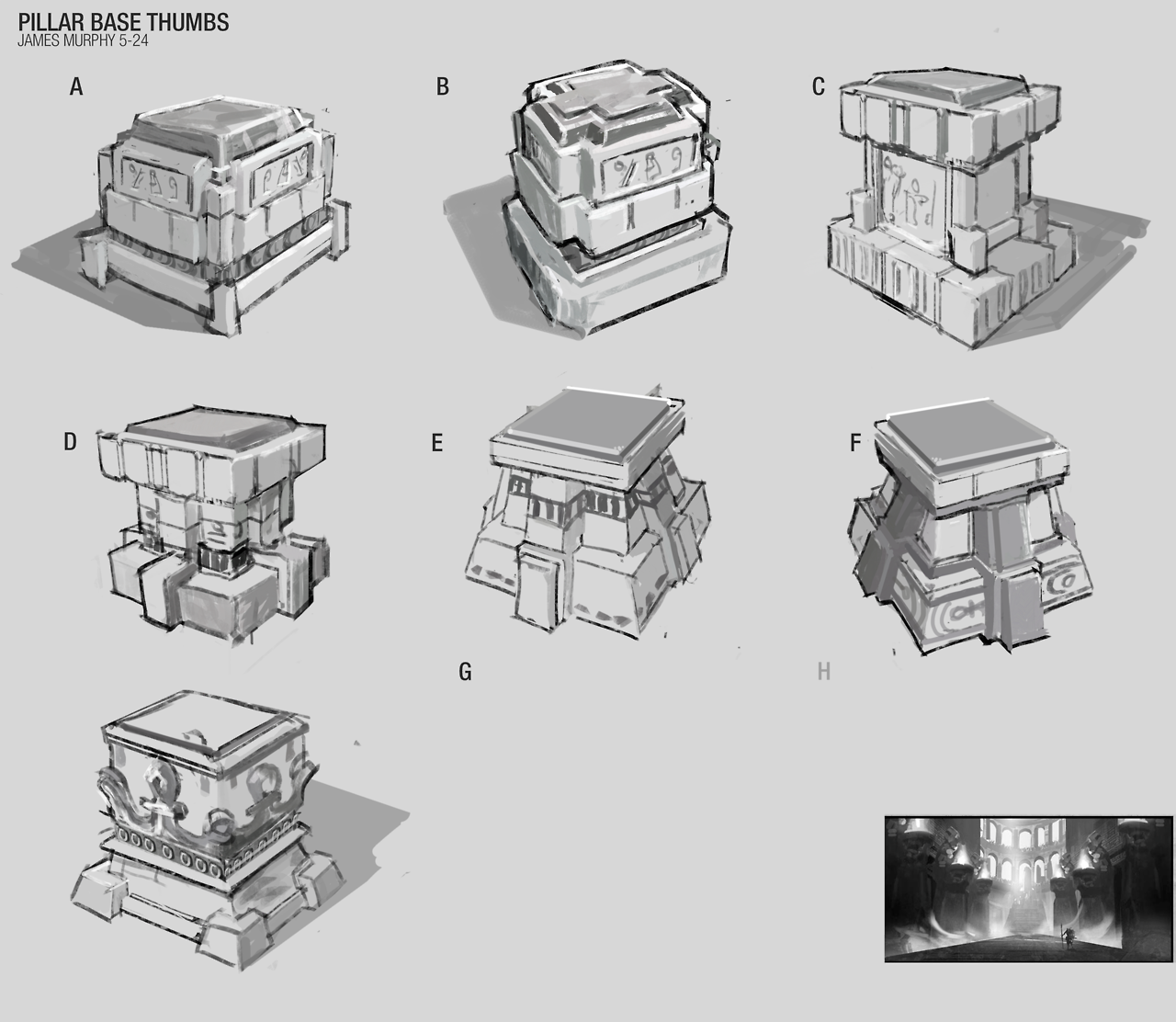 PILLAR BASE THUMBS
JAMES MURPHY 5-24

A

B

C

D

E

F

G

H