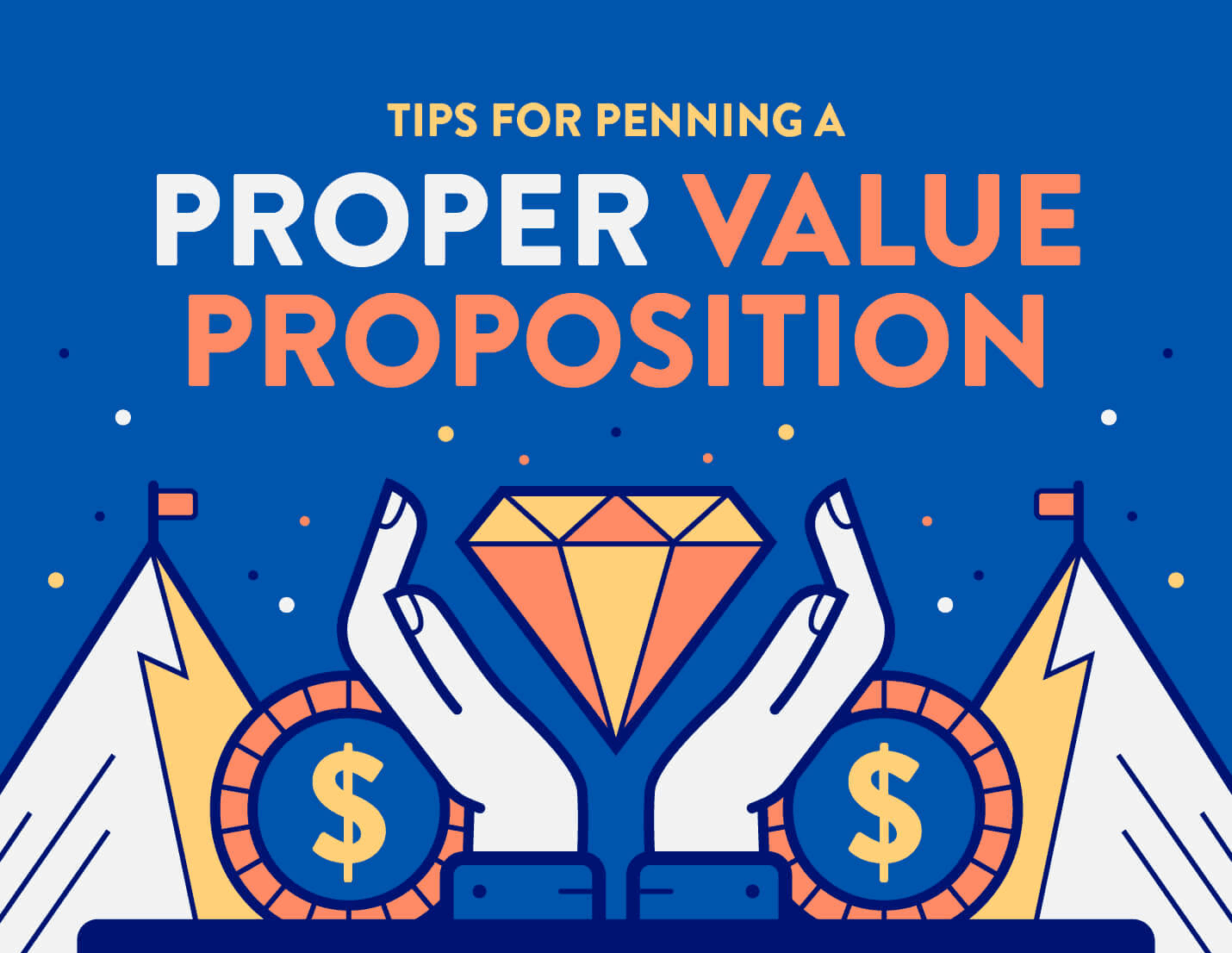 TIPS FOR PENNING A
PROPER VALUE PROPOSITION

$ $