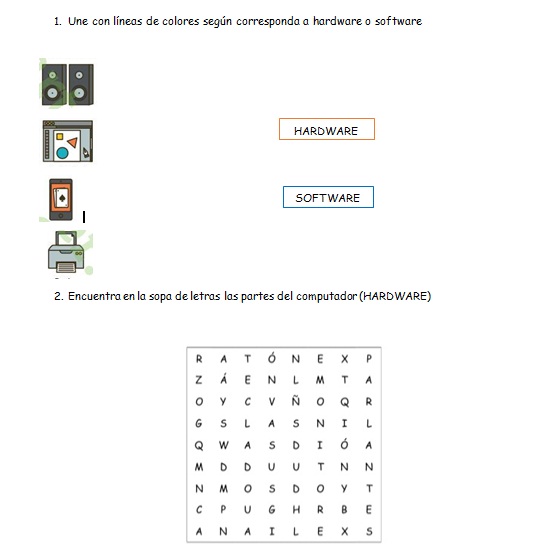 1. Une con líneas de colores según corresponda a hardware o software

HARDWARE

SOFTWARE

2. Encuentra en la sopa de letras las partes del computador (HARDWARE)

| R | A | T | Ó | N | E | X | P |
|---|---|---|---|---|---|---|---|
| Z | Á | E | N | L | M | T | A |
| O | Y | C | V | Ñ | O | Q | R |
| G | S | L | A | S | N | I | L |
| Q | W | A | S | D | I | Ó | A |
| M | D | D | U | U | T | N | N |
| N | M | O | S | D | O | Y | T |
| C | P | U | G | H | R | B | E |
| A | N | A | I | L | E | X | S |