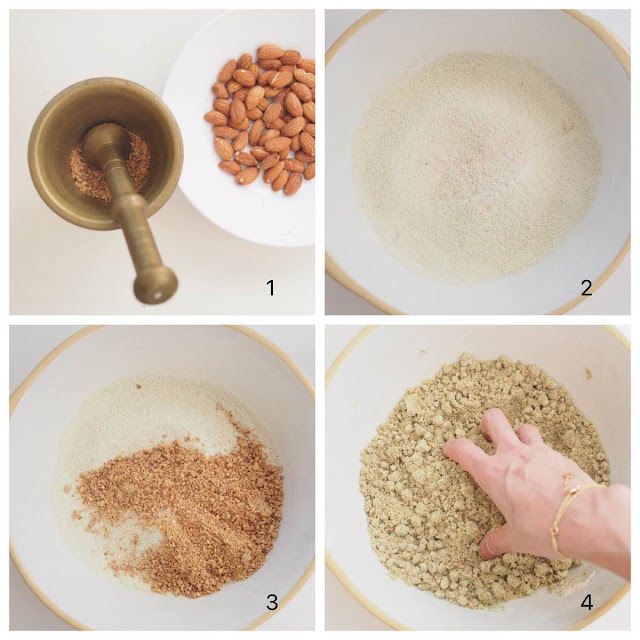 1

2

3

4