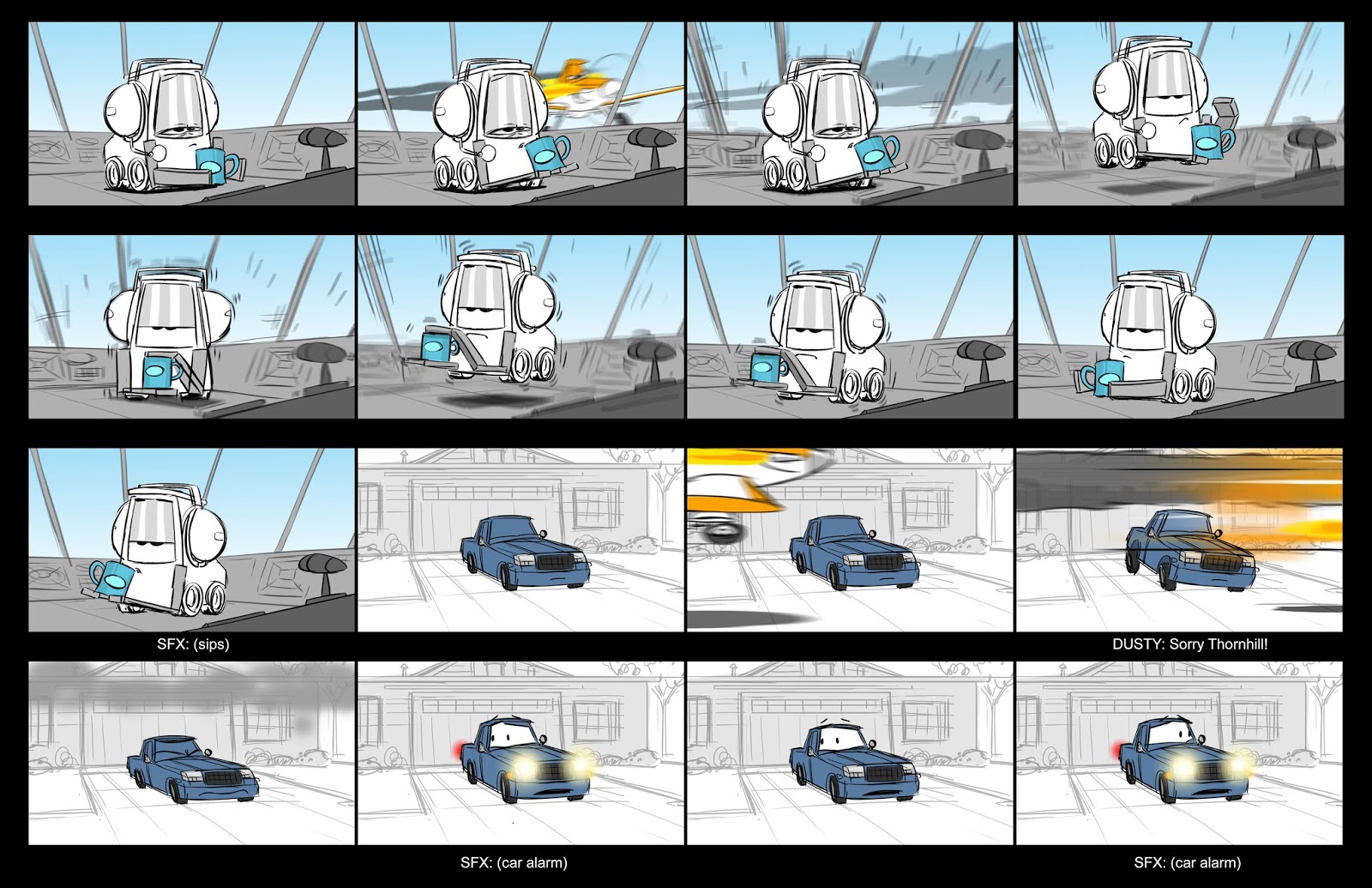 SFX: (sips)

DUSTY: Sorry Thornhill!

SFX: (car alarm)

SFX: (car alarm)