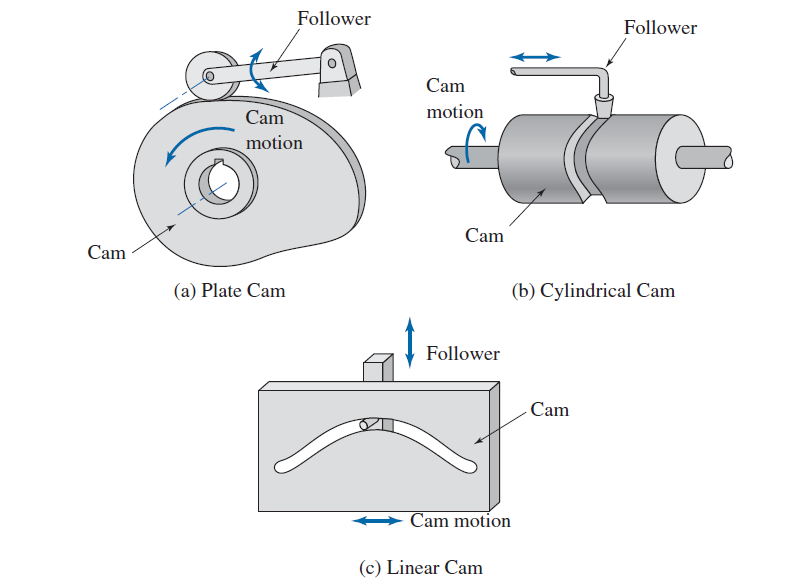 Follower

Cam motion

Cam

(a) Plate Cam

Follower

Cam motion

Cam

(b) Cylindrical Cam

Follower

Cam

Cam motion

(c) Linear Cam