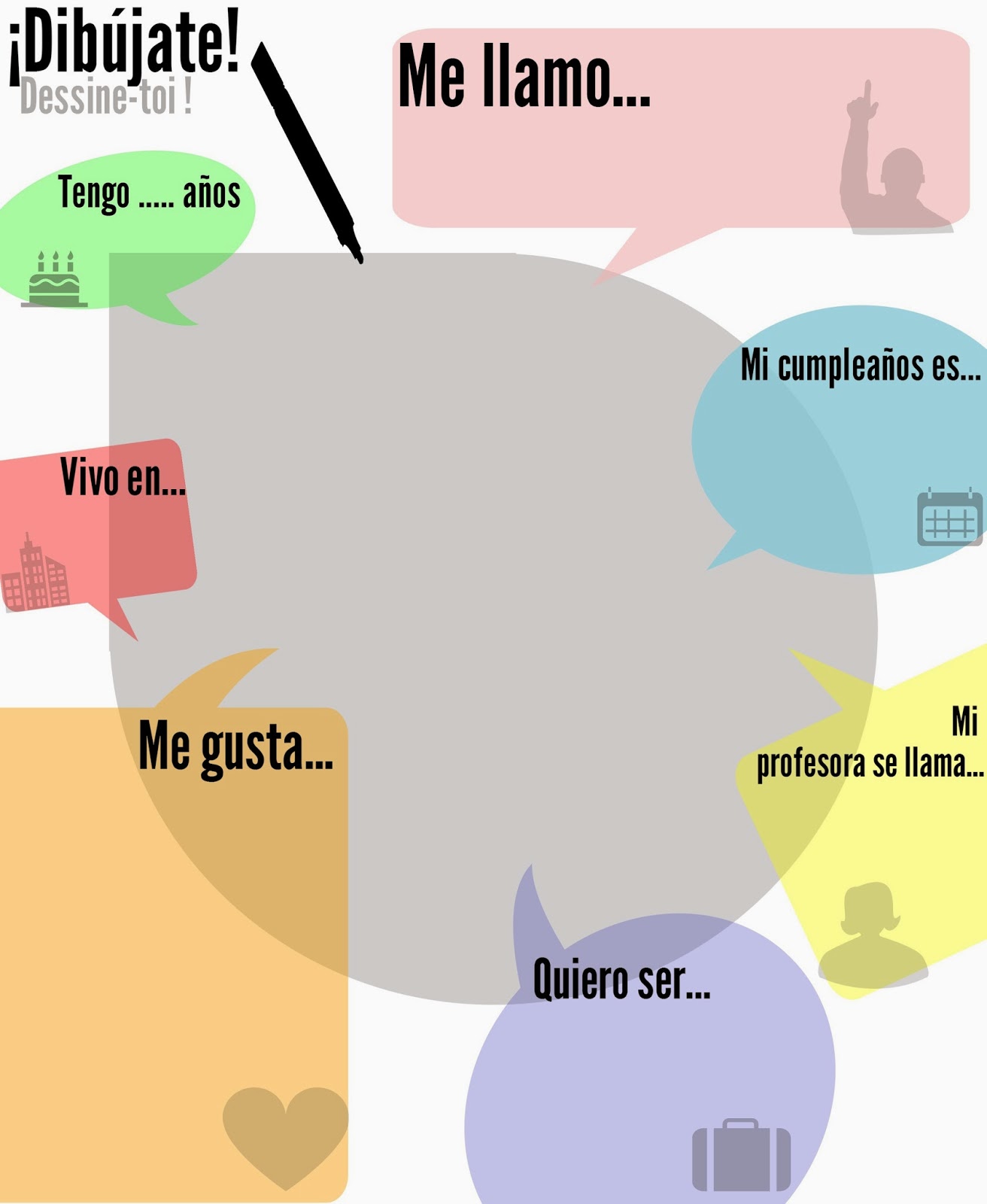 ¡Dibújate!
Dessine-toi !

Me llamo...

Tengo ..... años

Mi cumpleaños es...

Vivo en...

Me gusta...

Mi profesora se llama...

Quiero ser...