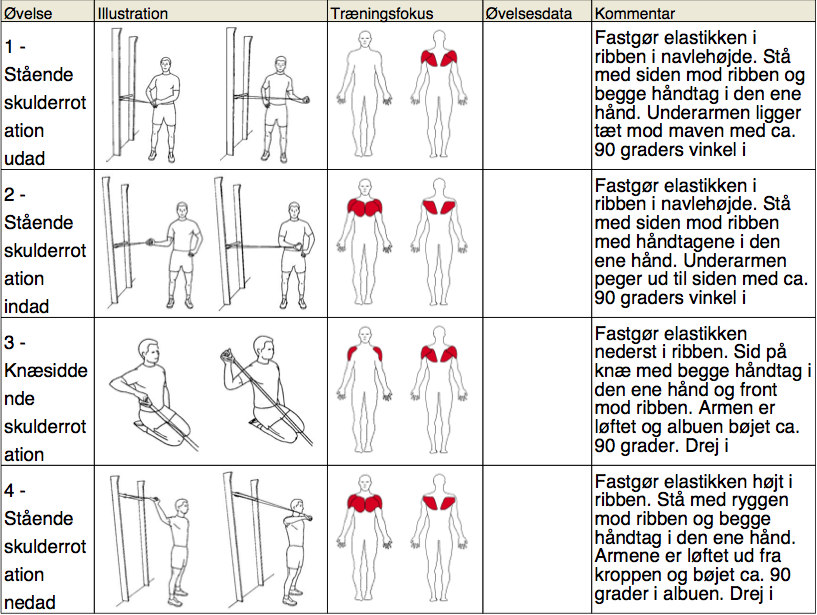 | Øvelse | Illustration | Træningsfokus | Øvelsesdata | Kommentar |
|---|---|---|---|---|
| 1 - Stående skulderrotation udad | | | | Fastgør elastikken i ribben i navlehøjde. Stå med siden mod ribben og begge håndtag i den ene hånd. Underarmen ligger tæt mod maven med ca. 90 graders vinkel i |
| 2 - Stående skulderrotation indad | | | | Fastgør elastikken i ribben i navlehøjde. Stå med siden mod ribben med håndtagene i den ene hånd. Underarmen peger ud til siden med ca. 90 graders vinkel i |
| 3 - Knæsiddende skulderrotation | | | | Fastgør elastikken nederst i ribben. Sid på knæ med begge håndtag i den ene hånd og front mod ribben. Armen er løftet og albuen bøjet ca. 90 grader. Drej i |
| 4 - Stående skulderrotation nedad | | | | Fastgør elastikken højt i ribben. Stå med ryggen mod ribben og begge håndtag i den ene hånd. Armene er løftet ud fra kroppen og bøjet ca. 90 grader i albuen. Drej i |