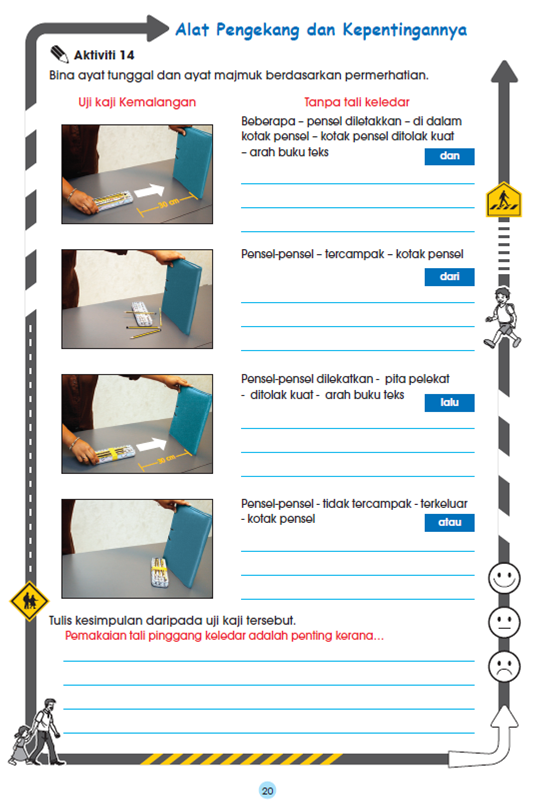 Alat Pengekang dan Kepentingannya

Aktiviti 14

Bina ayat tunggal dan ayat majmuk berdasarkan permerhatian.

Uji kaji Kemalangan

Tanpa tali keledar

30 cm

Beberapa – pensel diletakkan – di dalam kotak pensel – kotak pensel ditolak kuat – arah buku teks

dan

Pensel-pensel – tercampak – kotak pensel

dari

30 cm

Pensel-pensel dilekatkan - pita pelekat - ditolak kuat - arah buku teks

lalu

Pensel-pensel - tidak tercampak - terkeluar - kotak pensel

atau

Tulis kesimpulan daripada uji kaji tersebut.

Pemakaian tali pinggang keledar adalah penting kerana...

20