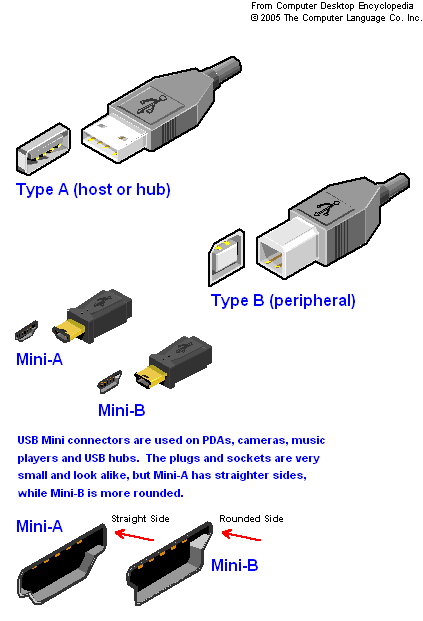 From Computer Desktop Encyclopedia
© 2005 The Computer Language Co. Inc.

Type A (host or hub)

Type B (peripheral)

Mini-A

Mini-B

USB Mini connectors are used on PDAs, cameras, music players and USB hubs. The plugs and sockets are very small and look alike, but Mini-A has straighter sides, while Mini-B is more rounded.

Mini-A

Straight Side

Rounded Side

Mini-B