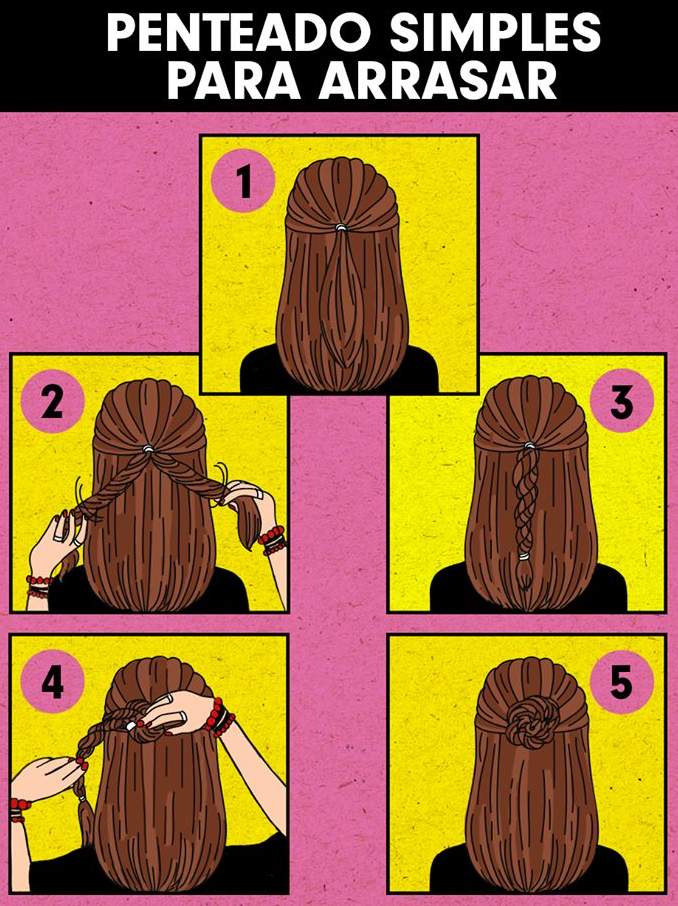 PENTEADO SIMPLES
PARA ARRASAR

1

2

3

4

5