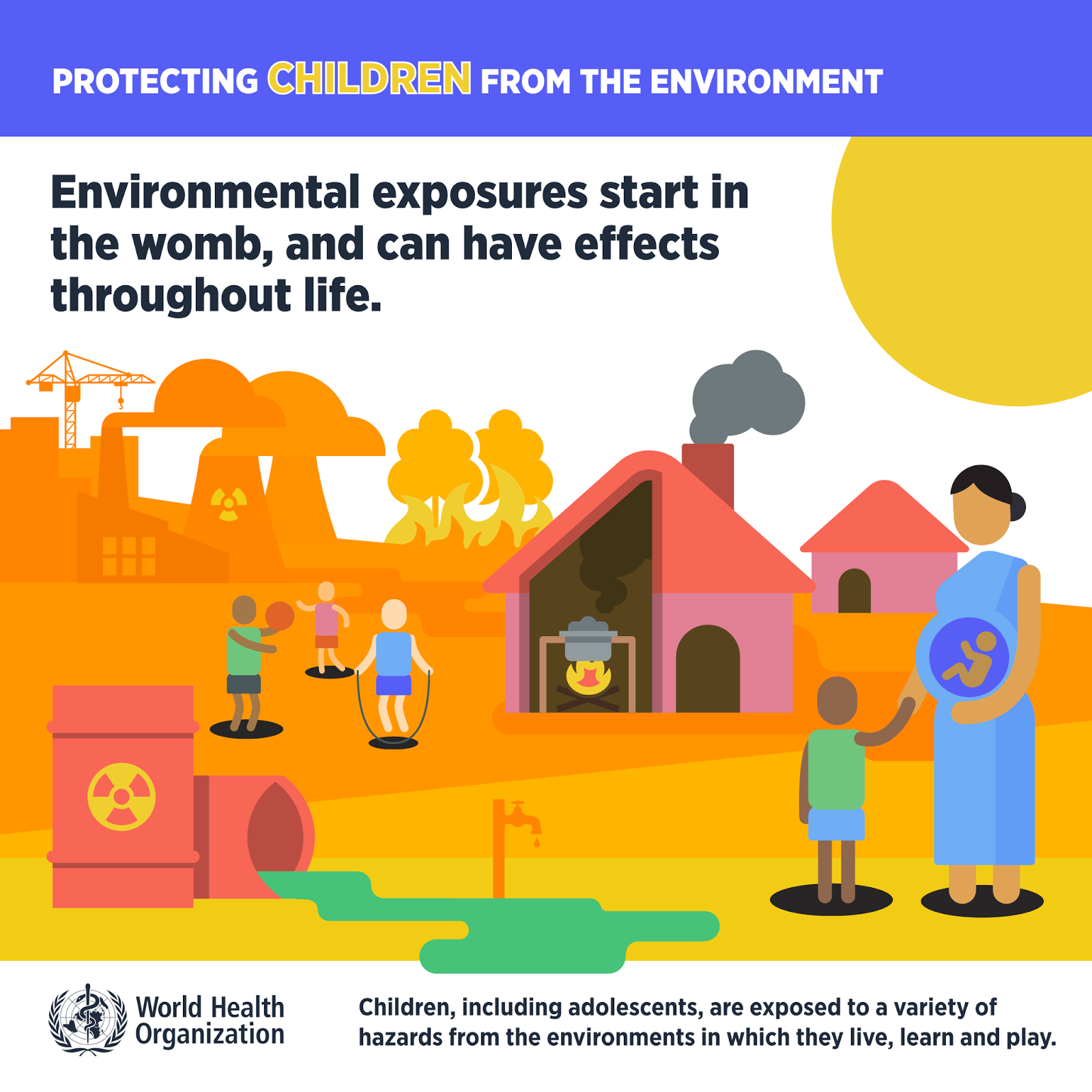 PROTECTING CHILDREN FROM THE ENVIRONMENT

Environmental exposures start in the womb, and can have effects throughout life.

World Health Organization

Children, including adolescents, are exposed to a variety of hazards from the environments in which they live, learn and play.