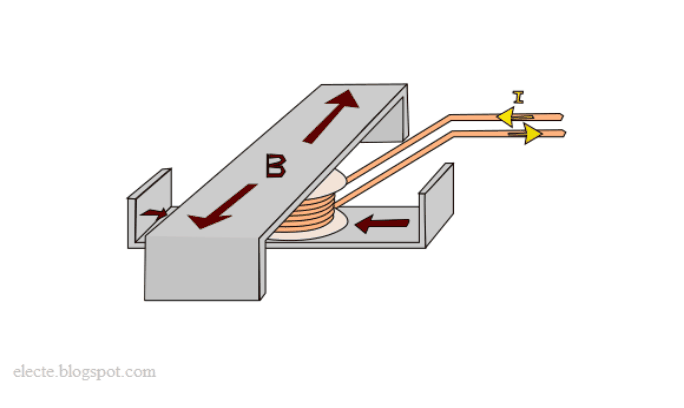 I

B

electe.blogspot.com