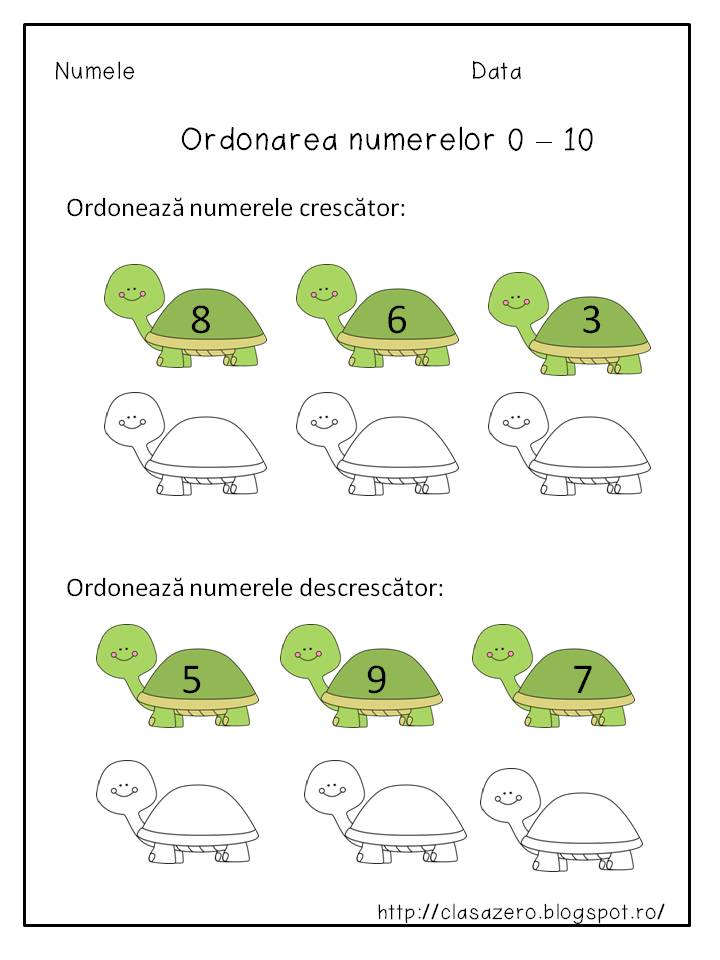 Numele Data

Ordonarea numerelor 0 – 10

Ordonează numerele crescător:

8 6 3

Ordonează numerele descrescător:

5 9 7

http://clasazero.blogspot.ro/