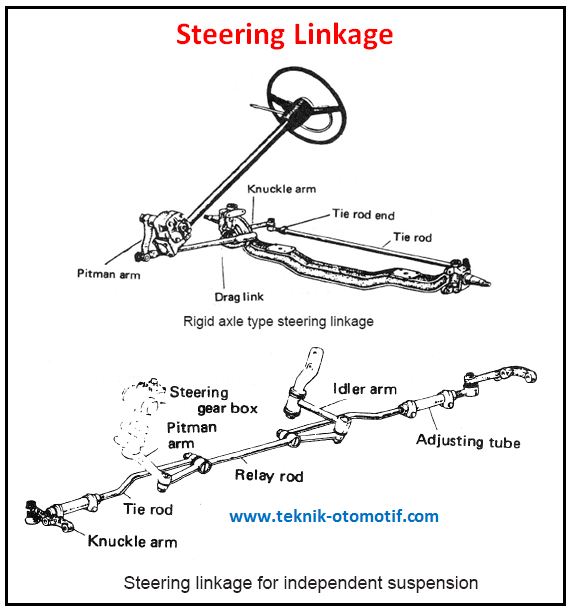 Steering Linkage

Knuckle arm
Tie rod end
Tie rod
Pitman arm
Drag link

Rigid axle type steering linkage

Steering gear box
Idler arm
Pitman arm
Adjusting tube
Relay rod
Tie rod
Knuckle arm

www.teknik-otomotif.com

Steering linkage for independent suspension