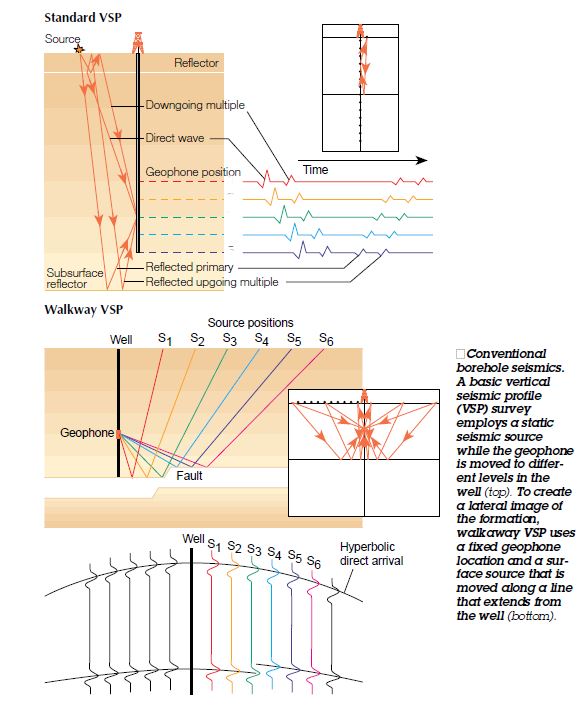 Standard VSP

Source

Reflector

Downgoing multiple

Direct wave

Geophone position

Time

Subsurface reflector

Reflected primary

Reflected upgoing multiple

Walkway VSP

Source positions

Well $S_1$ $S_2$ $S_3$ $S_4$ $S_5$ $S_6$

Geophone

Fault

Well $S_1$ $S_2$ $S_3$ $S_4$ $S_5$ $S_6$

Hyperbolic direct arrival

□Conventional borehole seismics. A basic vertical seismic profile (VSP) survey employs a static seismic source while the geophone is moved to different levels in the well (top). To create a lateral image of the formation, walkaway VSP uses a fixed geophone location and a surface source that is moved along a line that extends from the well (bottom).