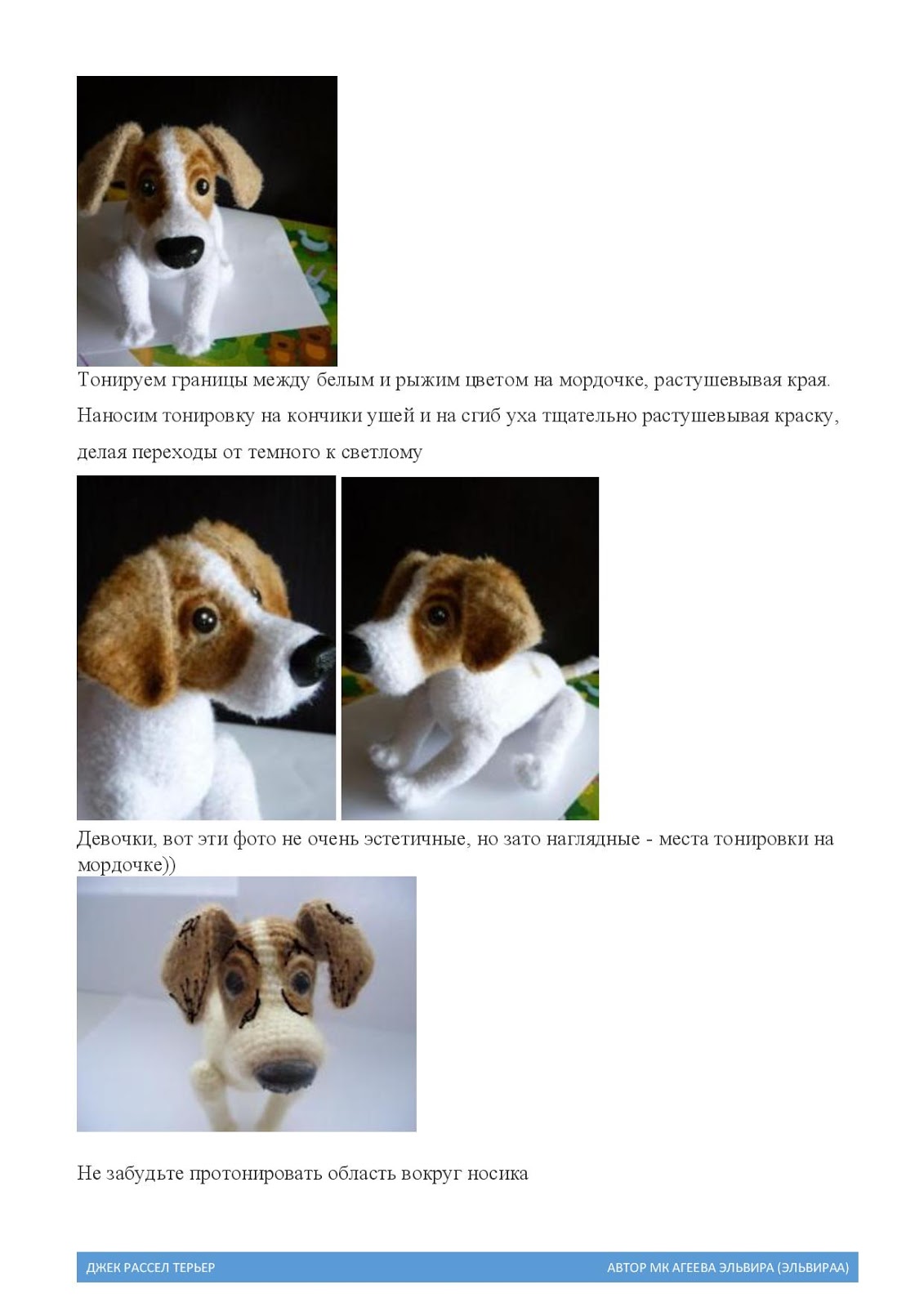 Тонируем границы между белым и рыжим цветом на мордочке, растушевывая края. Наносим тонировку на кончики ушей и на сгиб уха тщательно растушевывая краску, делая переходы от темного к светлому

Девочки, вот эти фото не очень эстетичные, но зато наглядные - места тонировки на мордочке))

Не забудьте протонировать область вокруг носика

ДЖЕК РАССЕЛ ТЕРЬЕР

АВТОР МК АГЕЕВА ЭЛЬВИРА (ЭЛЬВИРАА)