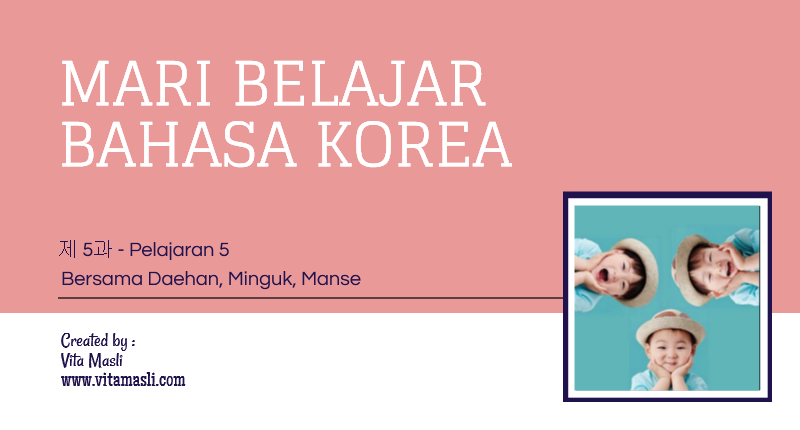 MARI BELAJAR BAHASA KOREA

제 5과 - Pelajaran 5

Bersama Daehan, Minguk, Manse

Created by :
Vita Masli
www.vitamasli.com