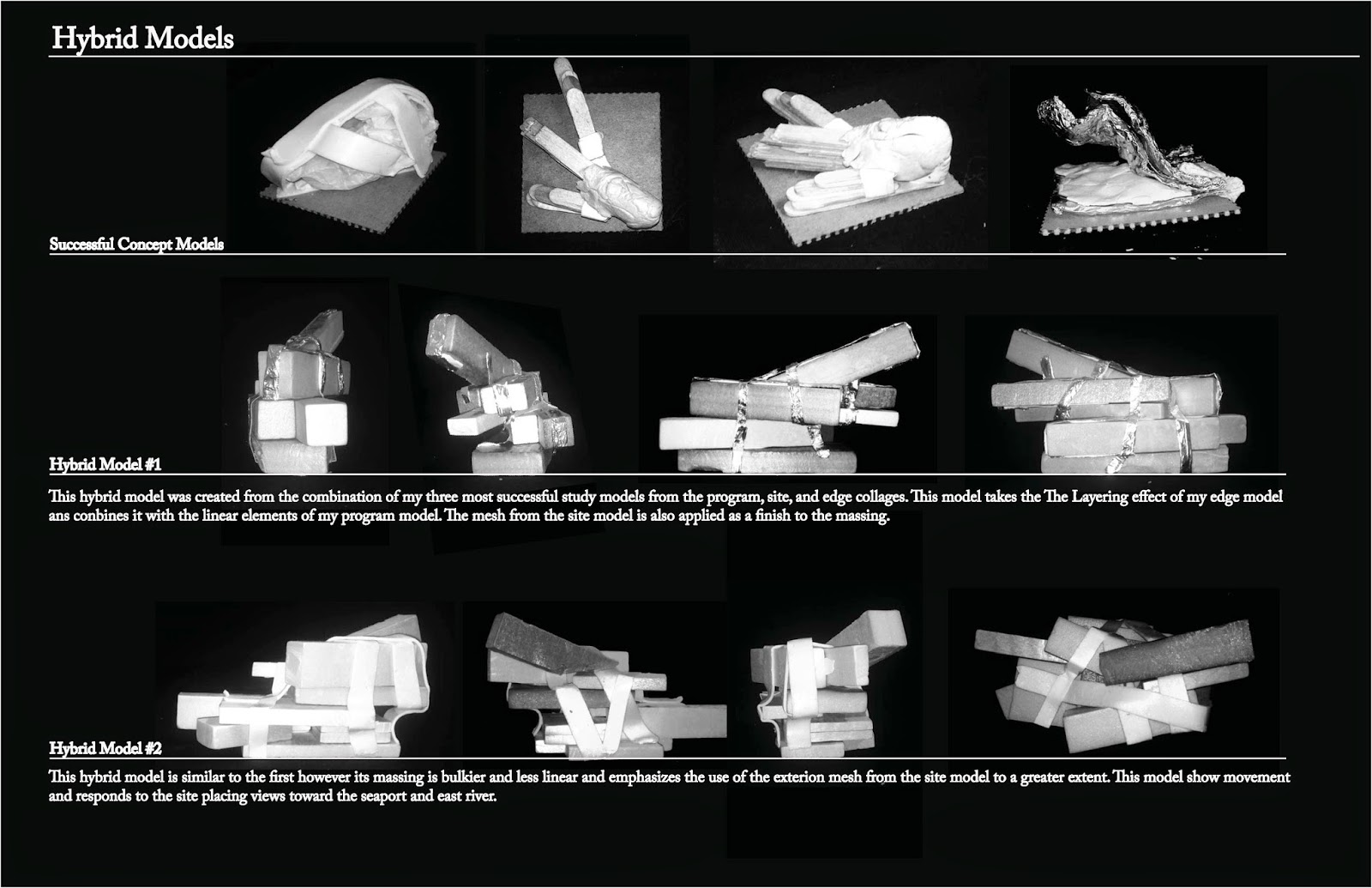 Hybrid Models

Successful Concept Models

Hybrid Model #1

This hybrid model was created from the combination of my three most successful study models from the program, site, and edge collages. This model takes the The Layering effect of my edge model ans conbines it with the linear elements of my program model. The mesh from the site model is also applied as a finish to the massing.

Hybrid Model #2

This hybrid model is similar to the first however its massing is bulkier and less linear and emphasizes the use of the exterion mesh from the site model to a greater extent. This model show movement and responds to the site placing views toward the seaport and east river.