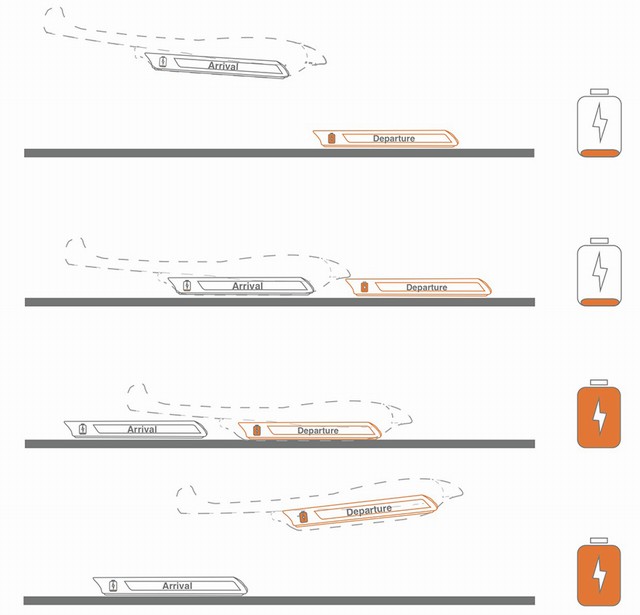 Arrival

Departure

Arrival

Departure

Arrival

Departure

Departure

Arrival