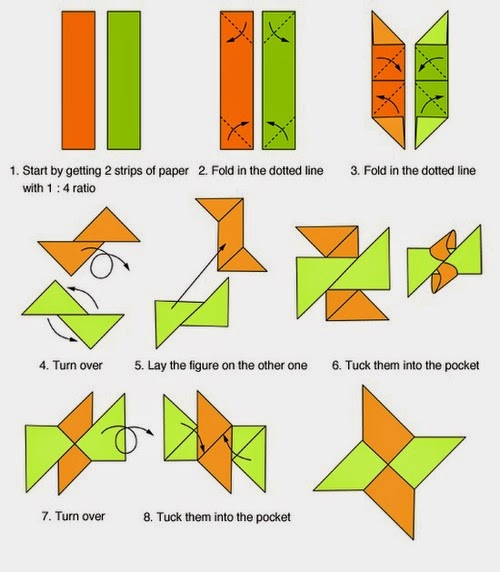 1. Start by getting 2 strips of paper with 1 : 4 ratio

2. Fold in the dotted line

3. Fold in the dotted line

4. Turn over

5. Lay the figure on the other one

6. Tuck them into the pocket

7. Turn over

8. Tuck them into the pocket