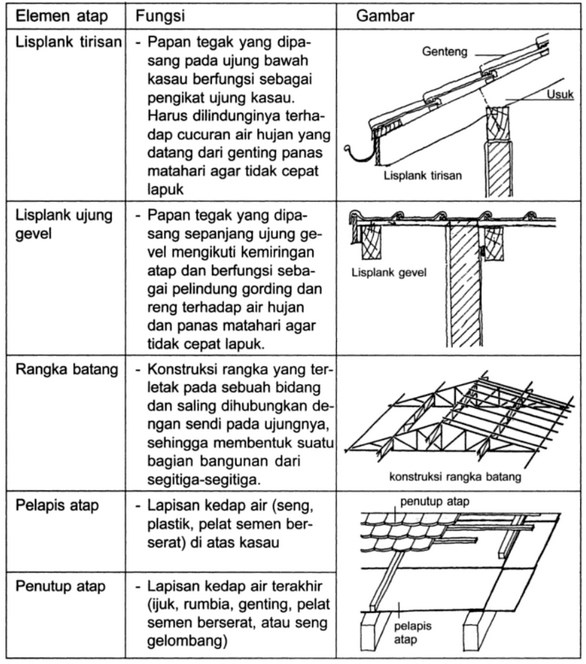 | Elemen atap | Fungsi | Gambar |
|---|---|---|
| Lisplank tirisan | - Papan tegak yang dipasang pada ujung bawah kasau berfungsi sebagai pengikat ujung kasau. Harus dilindunginya terhadap cucuran air hujan yang datang dari genting panas matahari agar tidak cepat lapuk | Genteng Usuk Lisplank tirisan |
| Lisplank ujung gevel | - Papan tegak yang dipasang sepanjang ujung gevel mengikuti kemiringan atap dan berfungsi sebagai pelindung gording dan reng terhadap air hujan dan panas matahari agar tidak cepat lapuk. | Lisplank gevel |
| Rangka batang | - Konstruksi rangka yang terletak pada sebuah bidang dan saling dihubungkan dengan sendi pada ujungnya, sehingga membentuk suatu bagian bangunan dari segitiga-segitiga. | konstruksi rangka batang |
| Pelapis atap | - Lapisan kedap air (seng, plastik, pelat semen berserat) di atas kasau | penutup atap pelapis atap |
| Penutup atap | - Lapisan kedap air terakhir (ijuk, rumbia, genting, pelat semen berserat, atau seng gelombang) | |