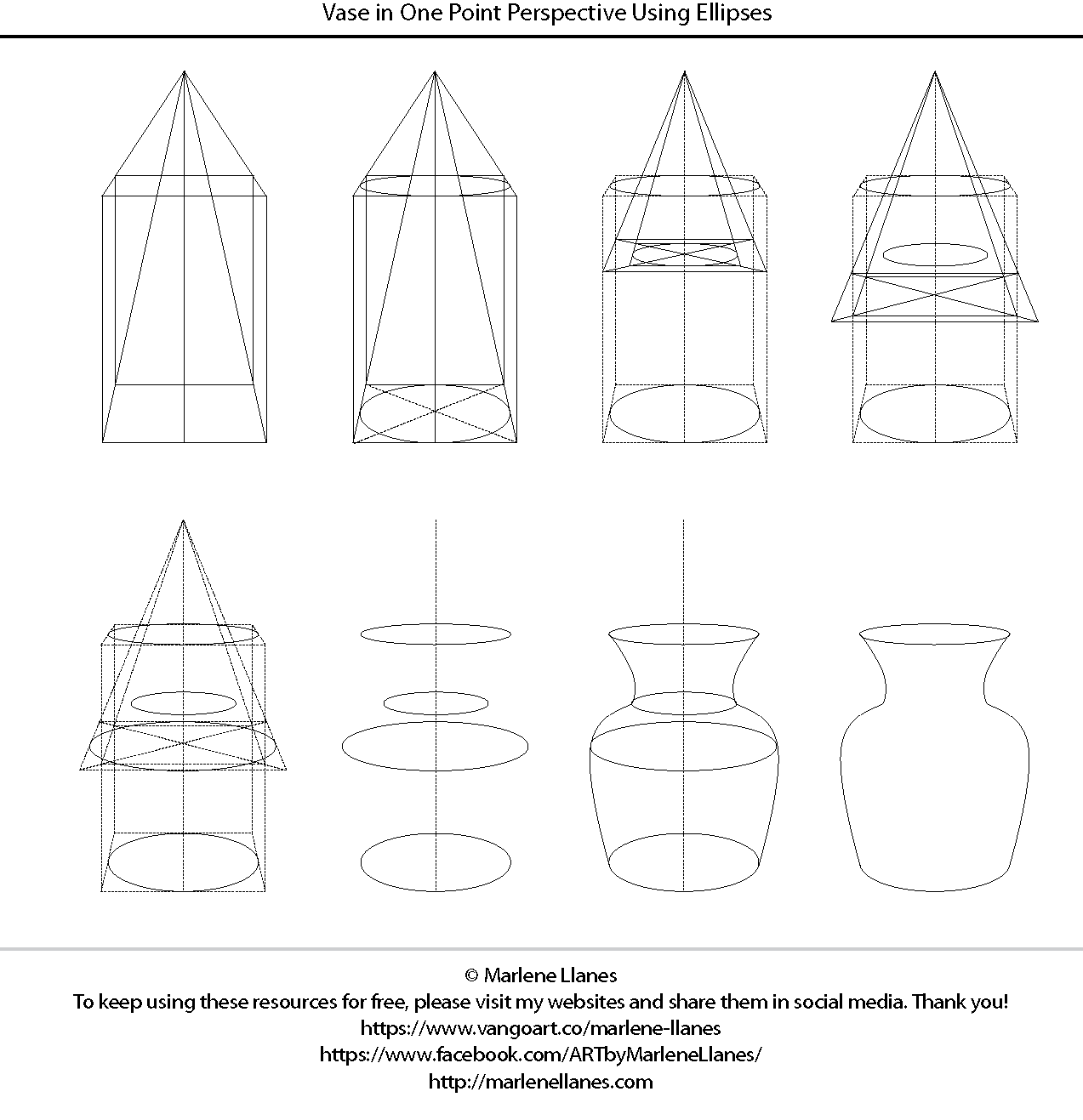 Vase in One Point Perspective Using Ellipses

© Marlene Llanes
To keep using these resources for free, please visit my websites and share them in social media. Thank you!
https://www.vangoart.co/marlene-llanes
https://www.facebook.com/ARTbyMarleneLlanes/
http://marlenellanes.com