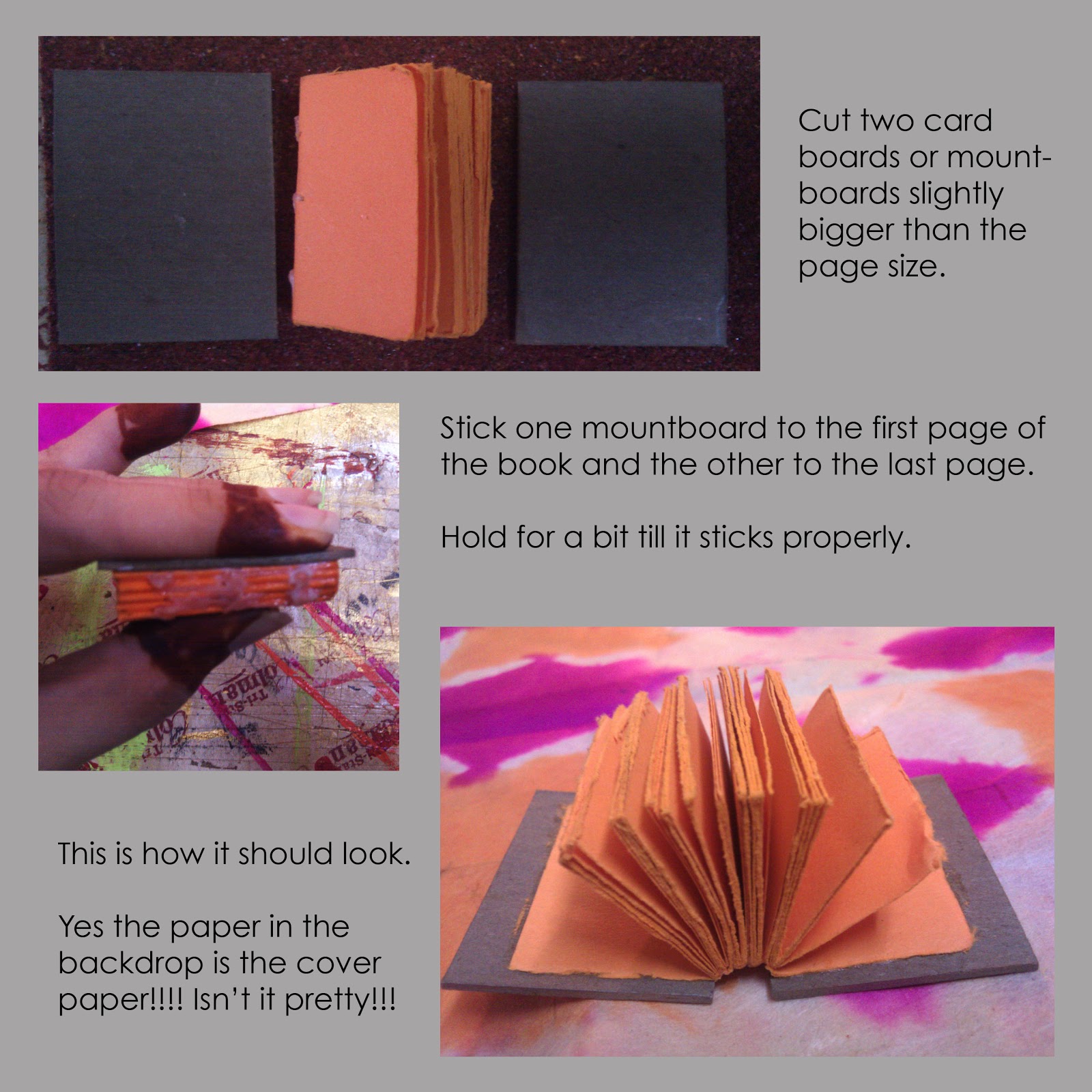 Cut two card boards or mount-boards slightly bigger than the page size.

Stick one mountboard to the first page of the book and the other to the last page.

Hold for a bit till it sticks properly.

This is how it should look.

Yes the paper in the backdrop is the cover paper!!!! Isn't it pretty!!!