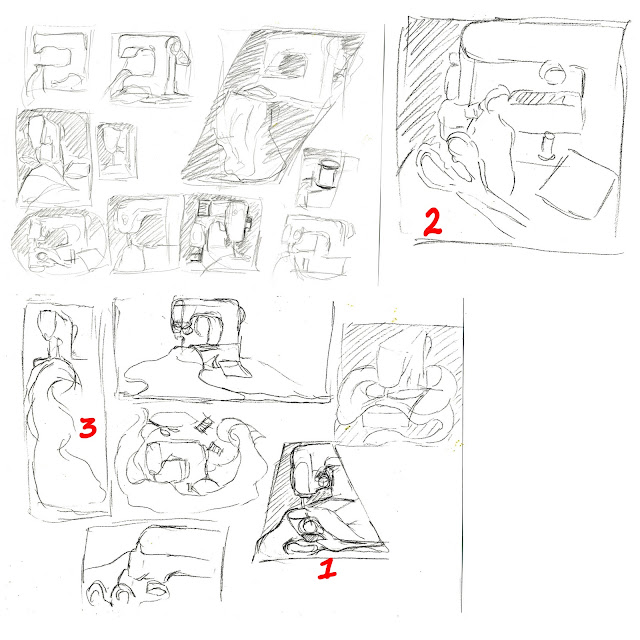 2

3

1